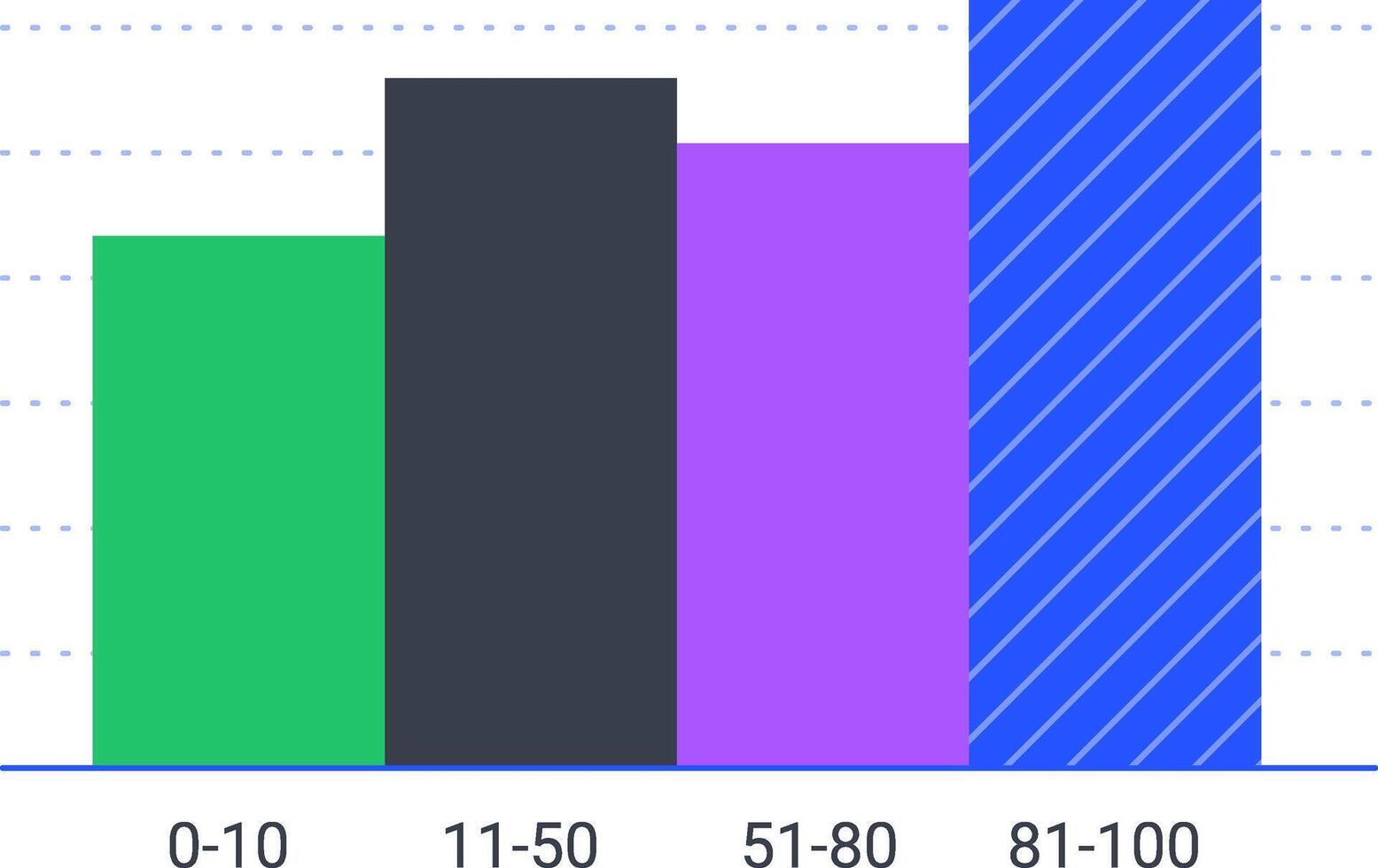 0-10 11-50 51-80 81-100