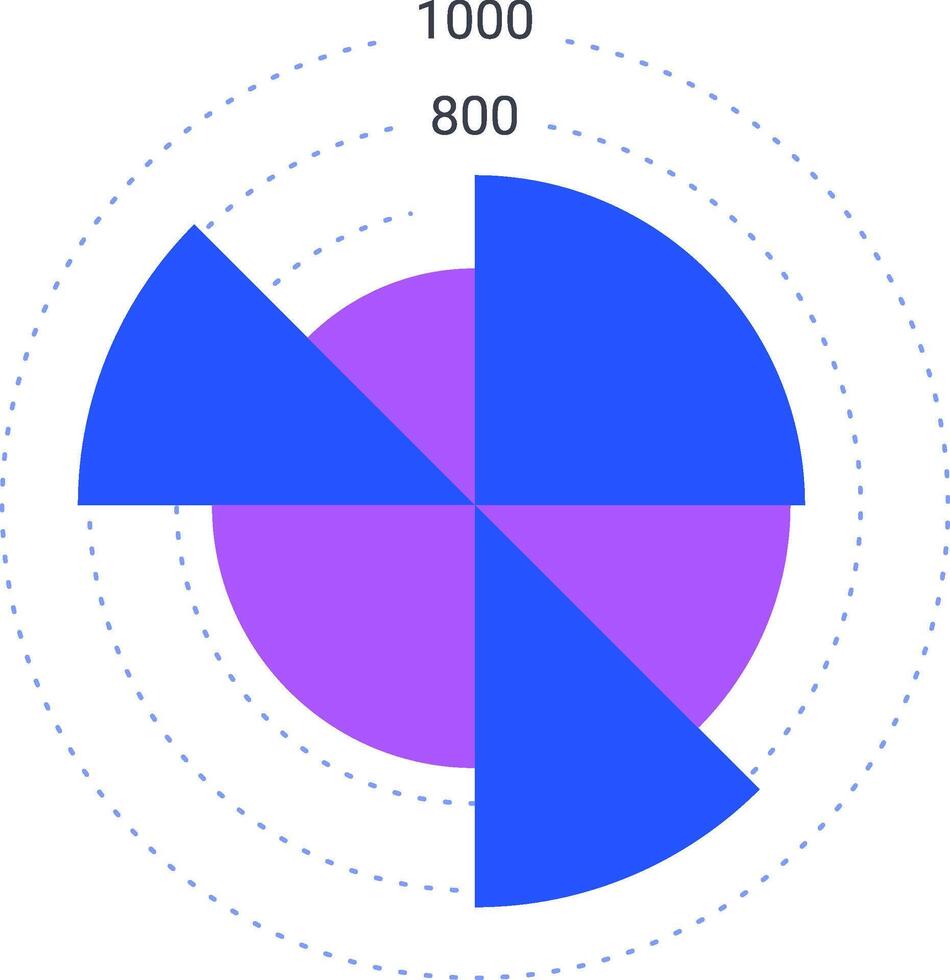 1000
800