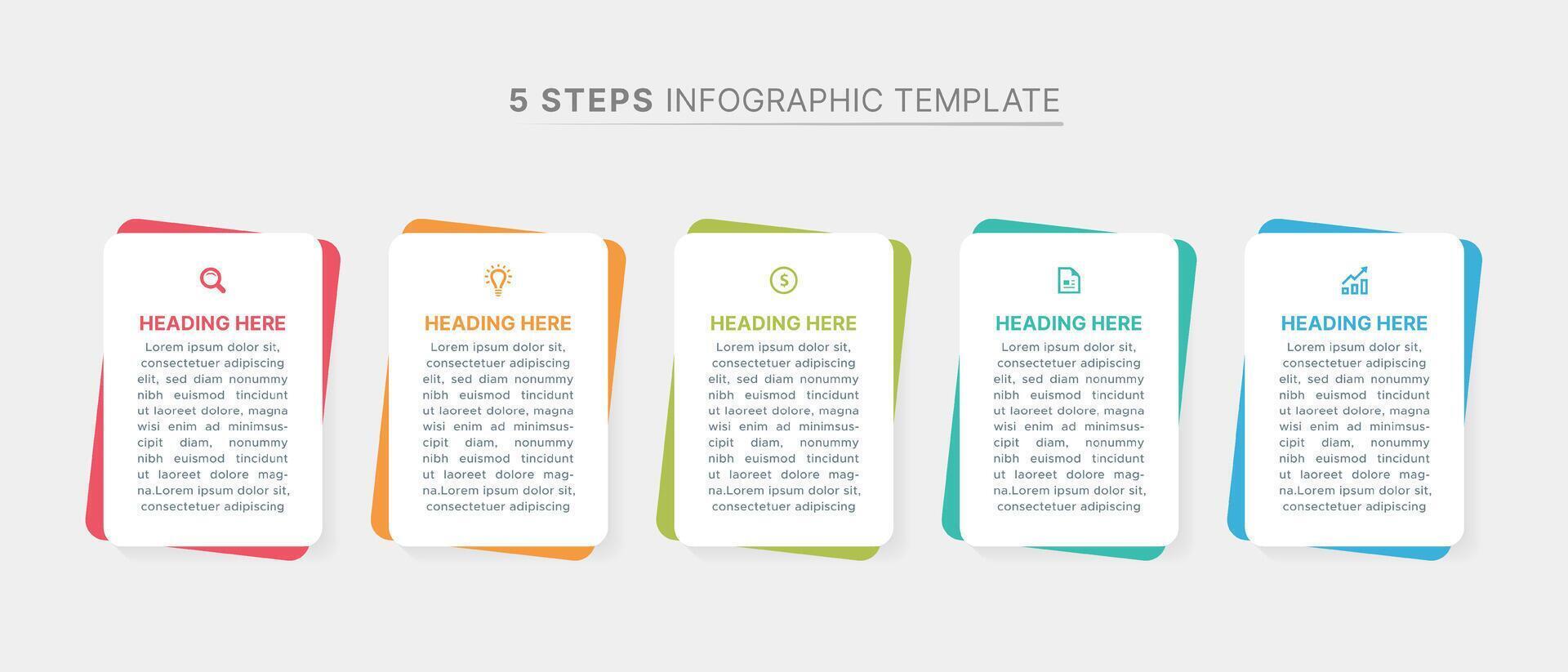 5 STEPS INFOGRAPHIC TEMPLATE

HEADING HERE
Lorem ipsum dolor sit, consectetuer adipiscing elit, sed diam nonummy nibh euismod tincidunt ut laoreet dolore, magna wisi enim ad minimsuscipit diam, nonummy nibh euismod tincidunt ut laoreet dolore magna.Lorem ipsum dolor sit, consectetuer adipiscing

HEADING HERE
Lorem ipsum dolor sit, consectetuer adipiscing elit, sed diam nonummy nibh euismod tincidunt ut laoreet dolore, magna wisi enim ad minimsuscipit diam, nonummy nibh euismod tincidunt ut laoreet dolore magna.Lorem ipsum dolor sit, consectetuer adipiscing

HEADING HERE
Lorem ipsum dolor sit, consectetuer adipiscing elit, sed diam nonummy nibh euismod tincidunt ut laoreet dolore, magna wisi enim ad minimsuscipit diam, nonummy nibh euismod tincidunt ut laoreet dolore magna.Lorem ipsum dolor sit, consectetuer adipiscing

HEADING HERE
Lorem ipsum dolor sit, consectetuer adipiscing elit, sed diam nonummy nibh euismod tincidunt ut laoreet dolore, magna wisi enim ad minimsuscipit diam, nonummy nibh euismod tincidunt ut laoreet dolore magna.Lorem ipsum dolor sit, consectetuer adipiscing

HEADING HERE
Lorem ipsum dolor sit, consectetuer adipiscing elit, sed diam nonummy nibh euismod tincidunt ut laoreet dolore, magna wisi enim ad minimsuscipit diam, nonummy nibh euismod tincidunt ut laoreet dolore magna.Lorem ipsum dolor sit, consectetuer adipiscing