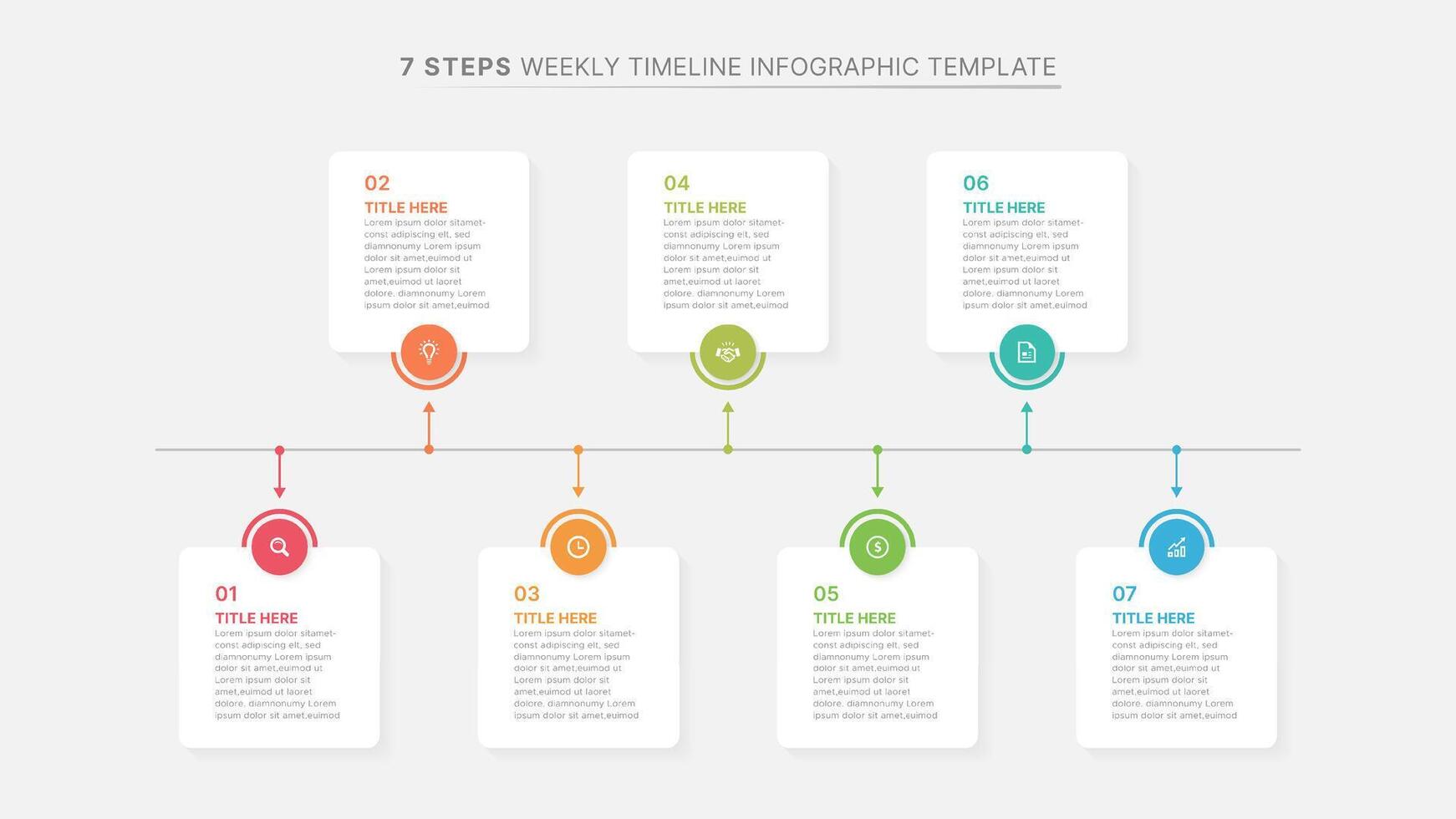 7 STEPS WEEKLY TIMELINE INFOGRAPHIC TEMPLATE

02
TITLE HERE
Lorem ipsum dolor sitamet-const adipiscing elt, sed diamnonumy Lorem ipsum dolor sit amet,euimod ut Lorem ipsum dolor sit amet,euimod ut laoret dolore. diamnonumy Lorem ipsum dolor sit amet,euimod

04
TITLE HERE
Lorem ipsum dolor sitamet-const adipiscing elt, sed diamnonumy Lorem ipsum dolor sit amet,euimod ut Lorem ipsum dolor sit amet,euimod ut laoret dolore. diamnonumy Lorem ipsum dolor sit amet,euimod

06
TITLE HERE
Lorem ipsum dolor sitamet-const adipiscing elt, sed diamnonumy Lorem ipsum dolor sit amet,euimod ut Lorem ipsum dolor sit amet,euimod ut laoret dolore. diamnonumy Lorem ipsum dolor sit amet,euimod

01
TITLE HERE
Lorem ipsum dolor sitamet-const adipiscing elt, sed diamnonumy Lorem ipsum dolor sit amet,euimod ut Lorem ipsum dolor sit amet,euimod ut laoret dolore. diamnonumy Lorem ipsum dolor sit amet,euimod

03
TITLE HERE
Lorem ipsum dolor sitamet-const adipiscing elt, sed diamnonumy Lorem ipsum dolor sit amet,euimod ut Lorem ipsum dolor sit amet,euimod ut laoret dolore. diamnonumy Lorem ipsum dolor sit amet,euimod

05
TITLE HERE
Lorem ipsum dolor sitamet-const adipiscing elt, sed diamnonumy Lorem ipsum dolor sit amet,euimod ut Lorem ipsum dolor sit amet,euimod ut laoret dolore. diamnonumy Lorem ipsum dolor sit amet,euimod

07
TITLE HERE
Lorem ipsum dolor sitamet-const adipiscing elt, sed diamnonumy Lorem ipsum dolor sit amet,euimod ut Lorem ipsum dolor sit amet,euimod ut laoret dolore. diamnonumy Lorem ipsum dolor sit amet,euimod