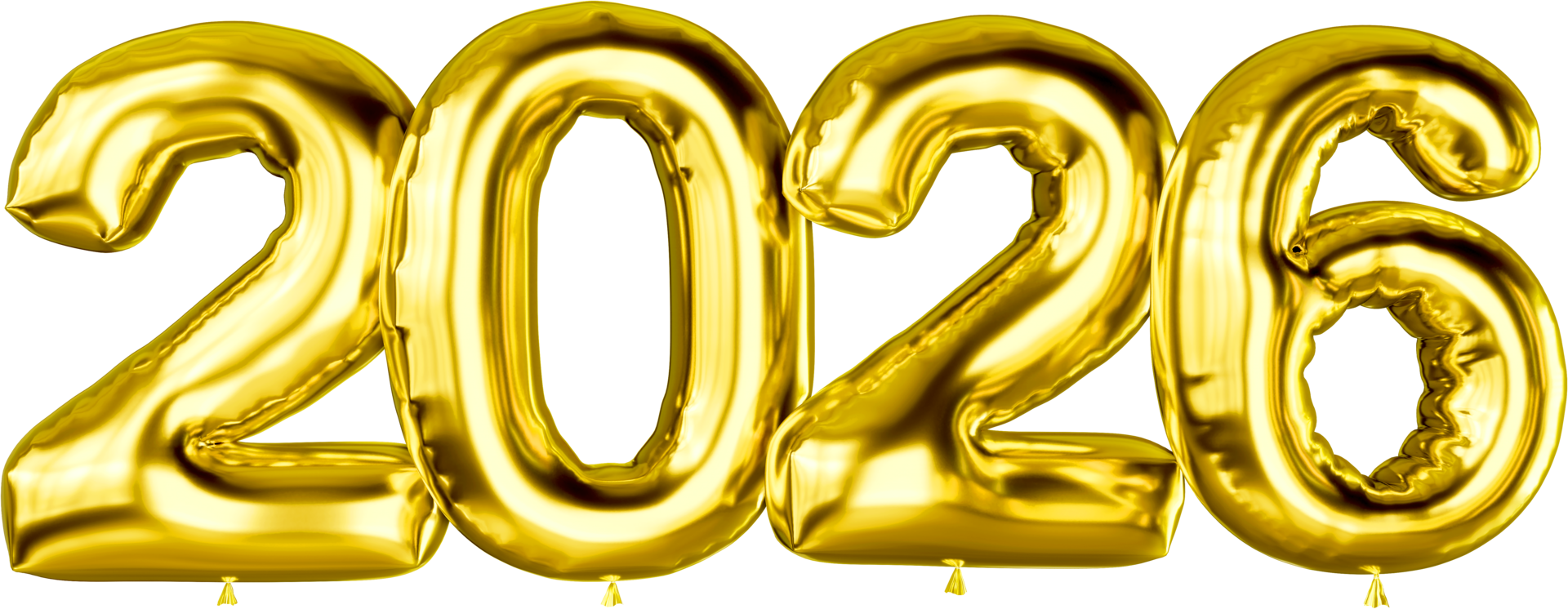 2026