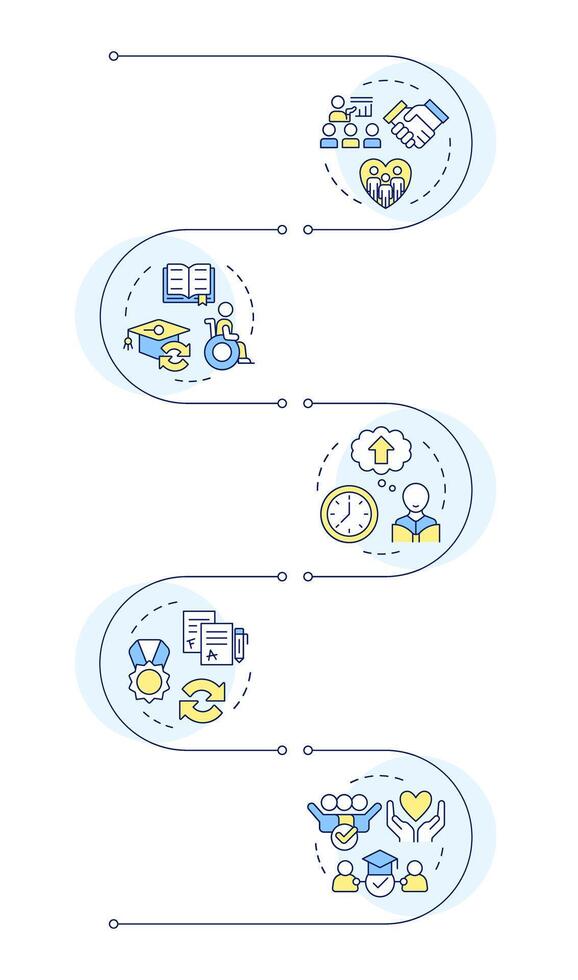 F
A