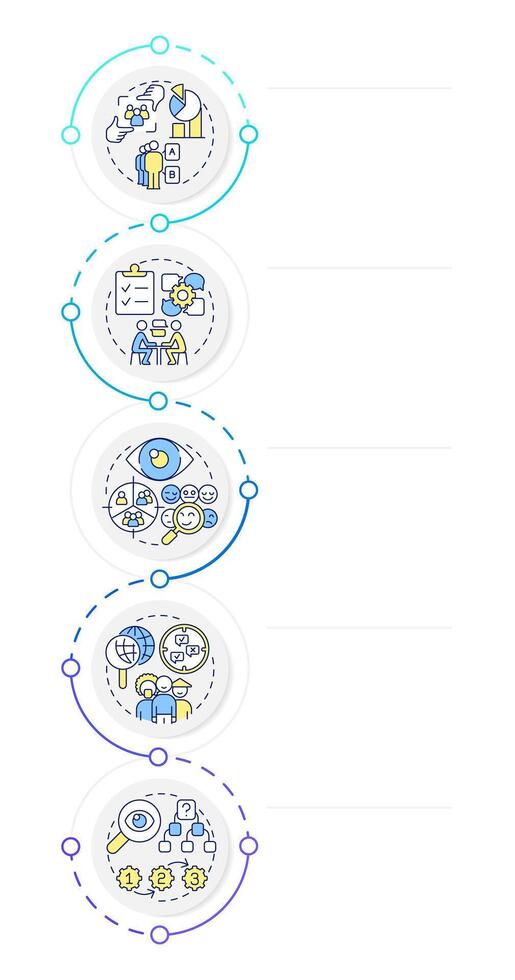 A
B
?
1
2
3