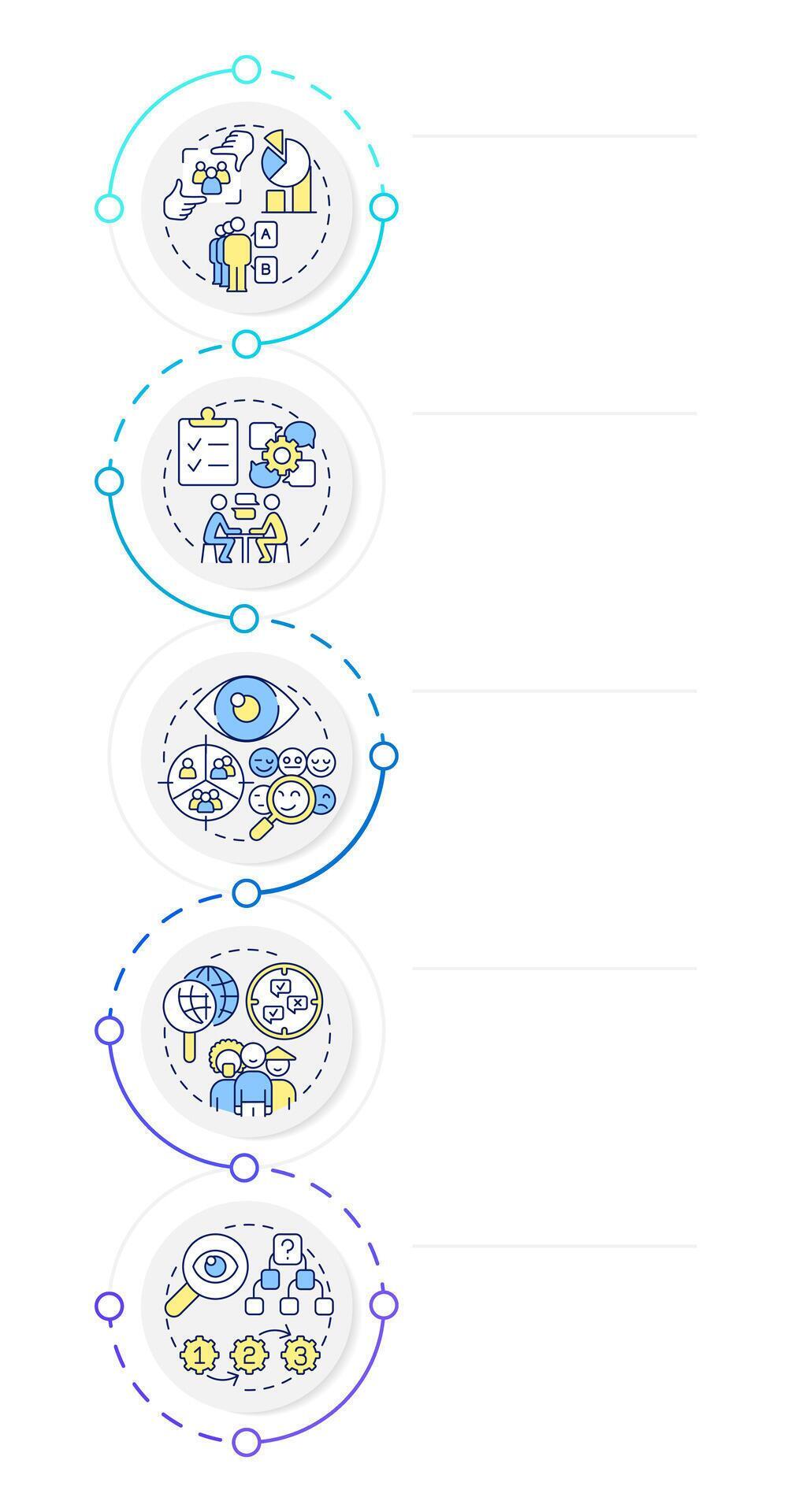 A
B
?
1
2
3