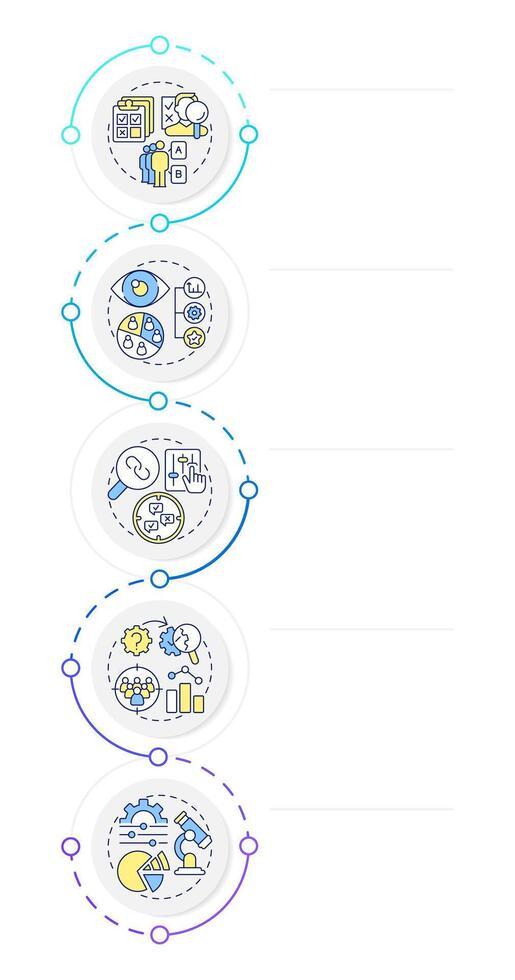 A
B