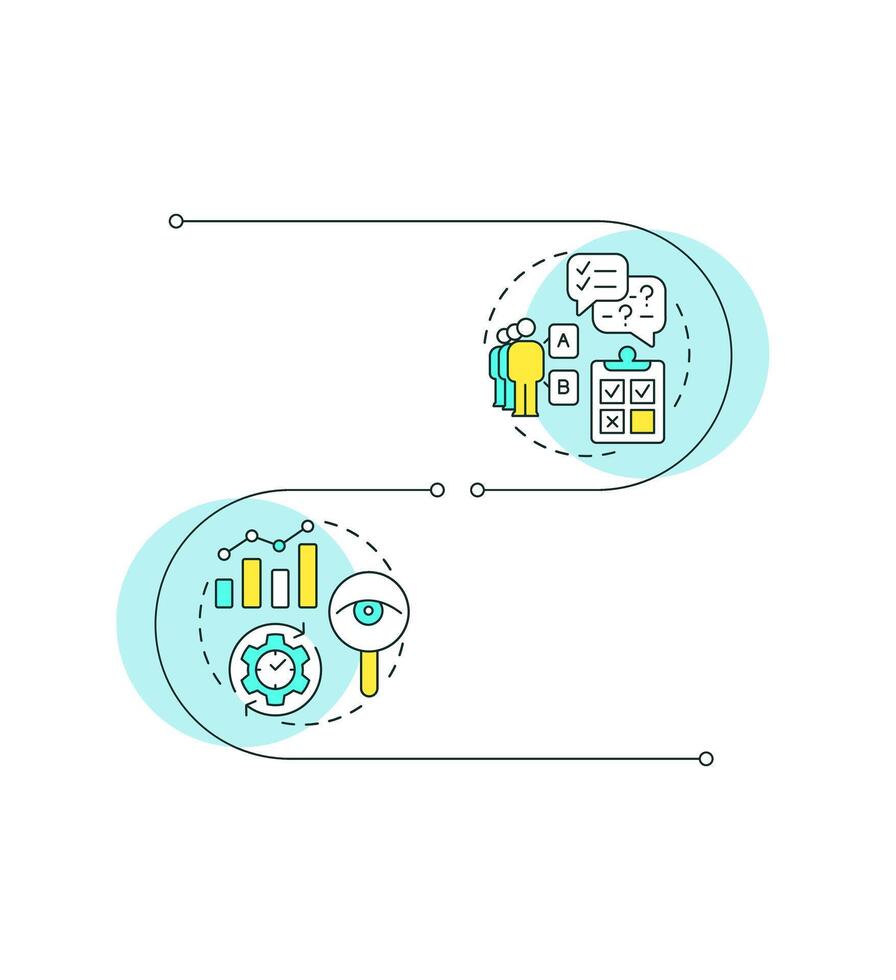 A
B