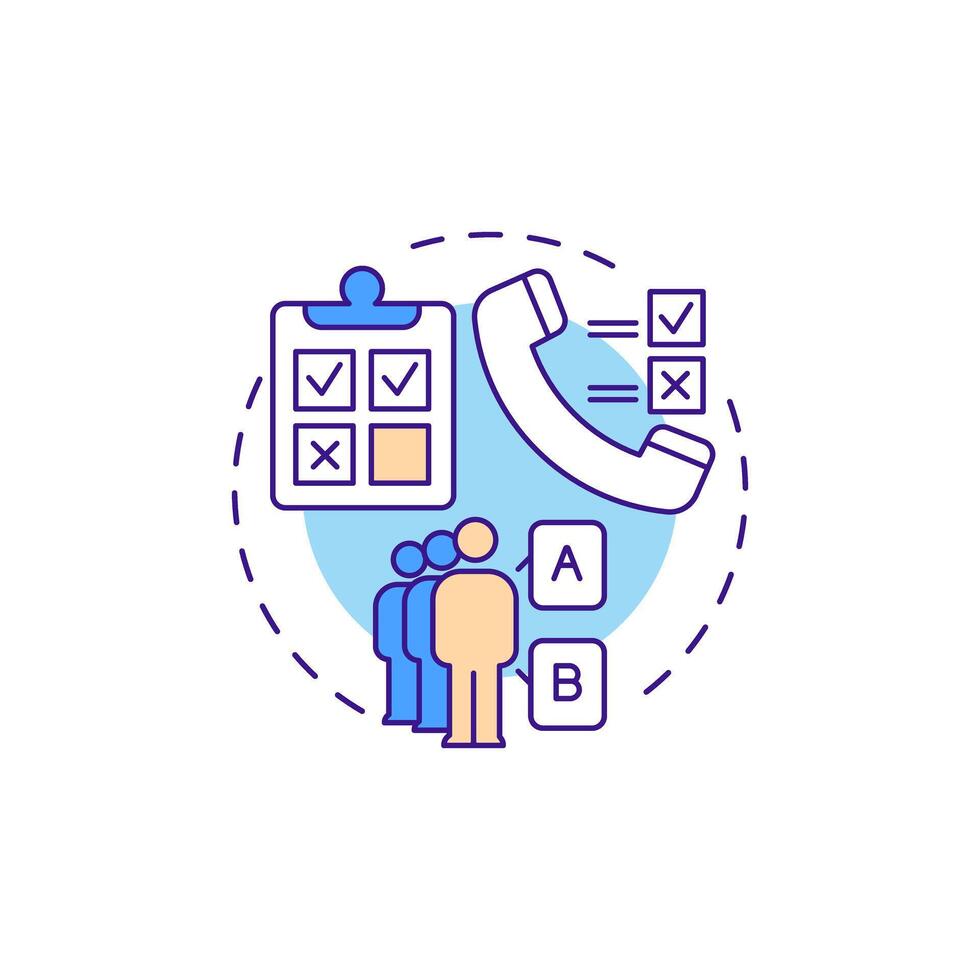 A

B