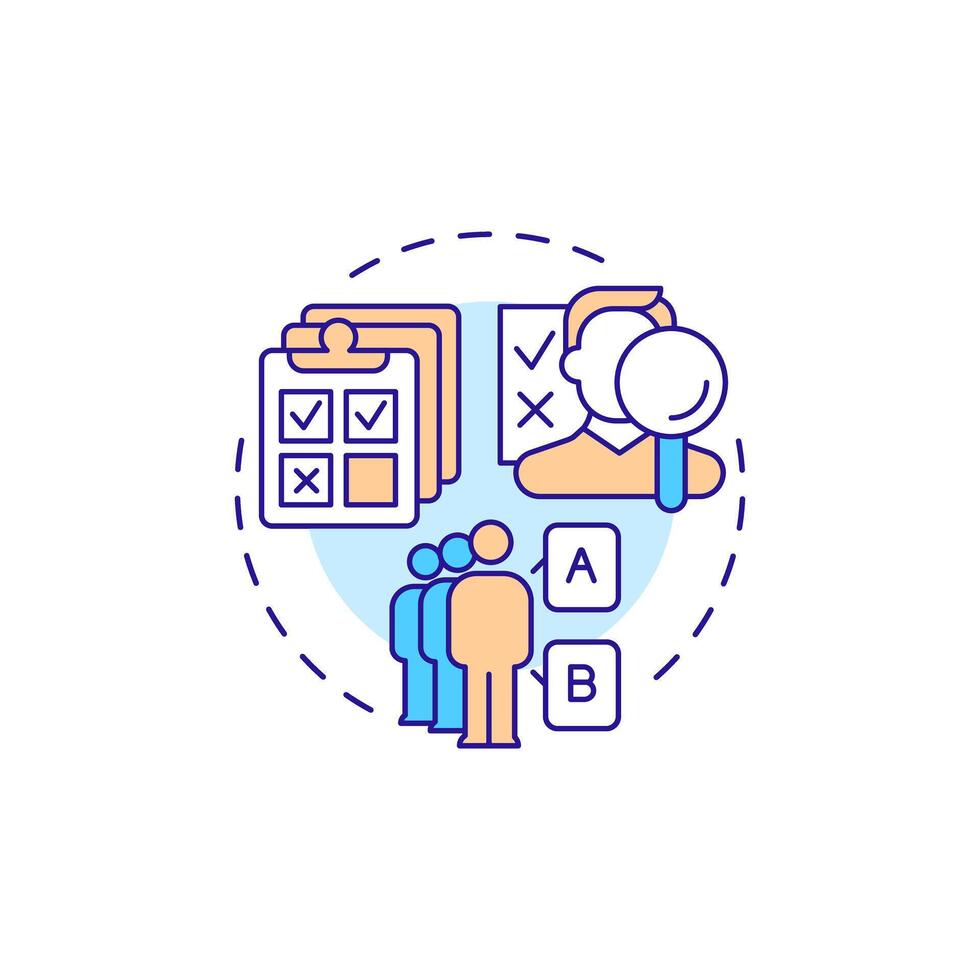 A

B