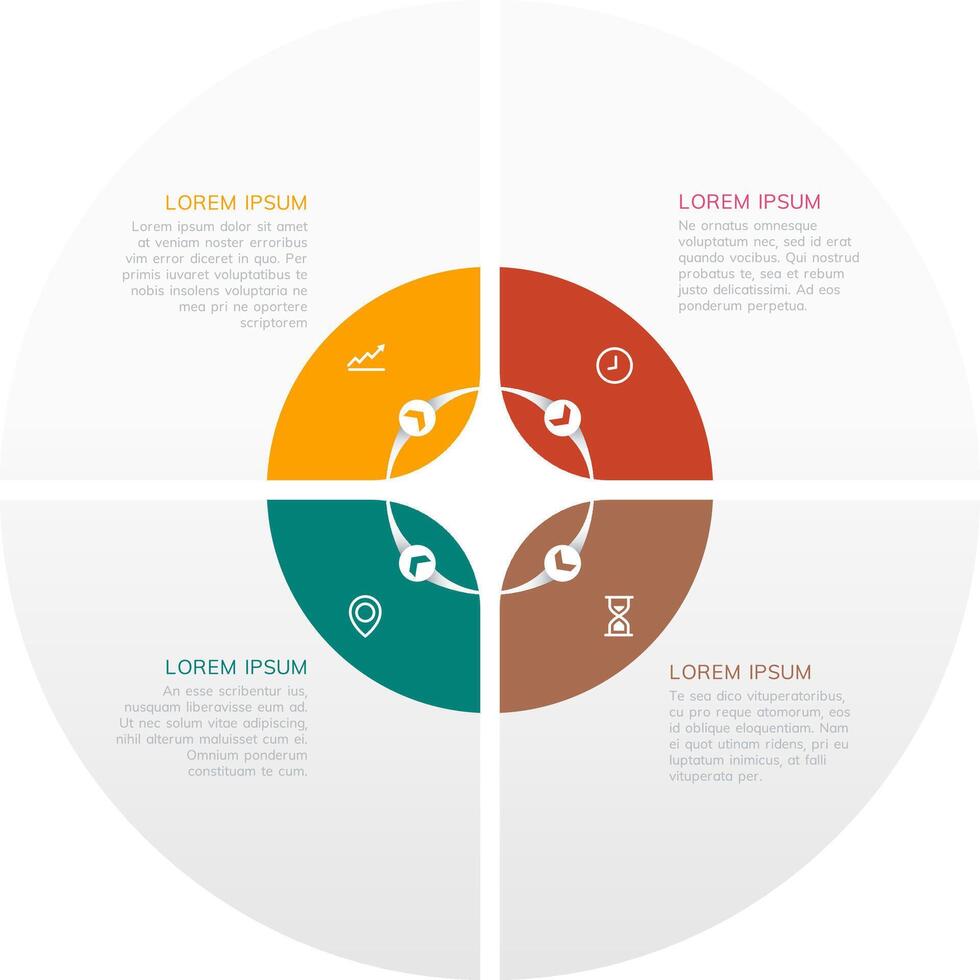 LOREM IPSUM
Lorem ipsum dolor sit amet at veniam noster erroribus vim error diceret in quo. Per primis iuvaret voluptatibus te nobis insolens voluptaria ne mea pri ne oportere scriptorem

LOREM IPSUM
Ne ornatus omnesque voluptatum nec, sed id erat quando vocibus. Qui nostrud probatus te, sea et rebum justo delicatissimi. Ad eos ponderum perpetua.

LOREM IPSUM
An esse scribentur ius, nusquam liberavisse eum ad. Ut nec solum vitae adipiscing, nihil alterum maluisset cum ei. Omnium ponderum constituam te cum.

LOREM IPSUM
Te sea dico vituperatoribus, cu pro reque atomorum, eos id oblique eloquentiam. Nam ei quot utinam ridens, pri eu luptatum inimicus, at falli vituperata per.