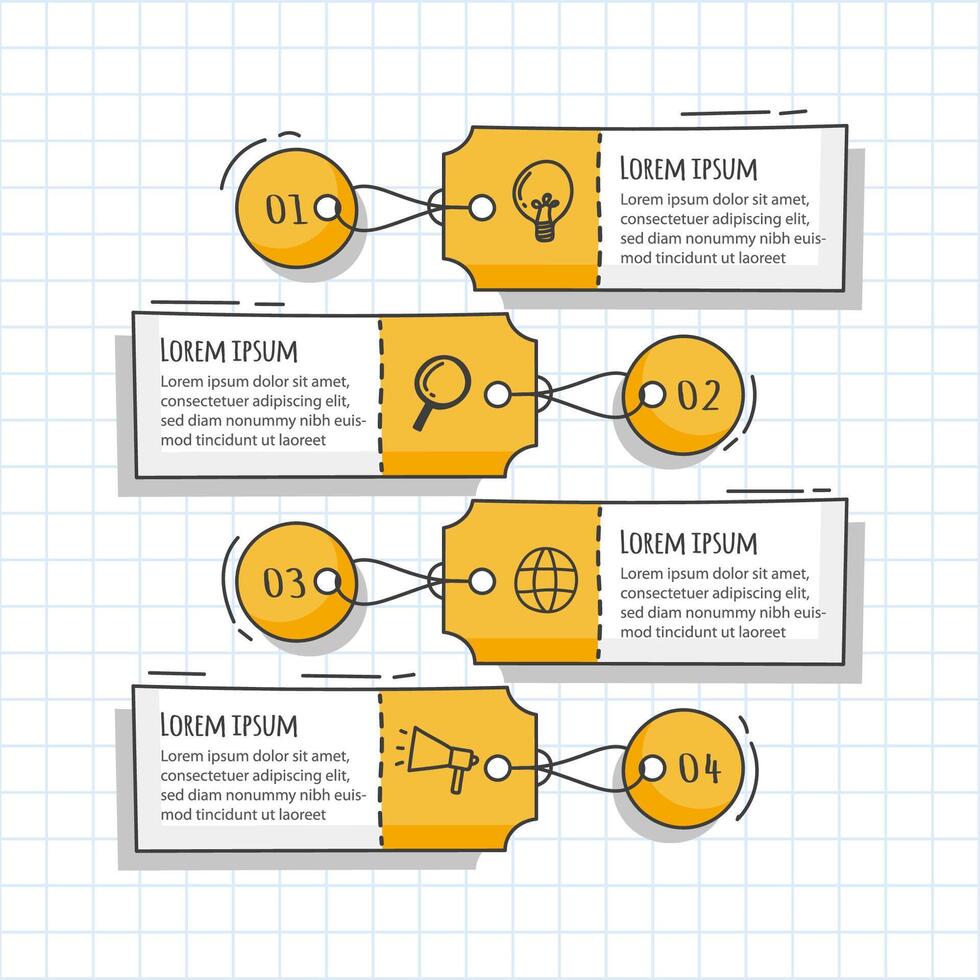 01

LOREM IPSUM
Lorem ipsum dolor sit amet, consectetuer adipiscing elit, sed diam nonummy nibh euismod tincidunt ut laoreet

LOREM IPSUM
Lorem ipsum dolor sit amet, consectetuer adipiscing elit, sed diam nonummy nibh euismod tincidunt ut laoreet

02

03

LOREM IPSUM
Lorem ipsum dolor sit amet, consectetuer adipiscing elit, sed diam nonummy nibh euismod tincidunt ut laoreet

LOREM IPSUM
Lorem ipsum dolor sit amet, consectetuer adipiscing elit, sed diam nonummy nibh euismod tincidunt ut laoreet

04