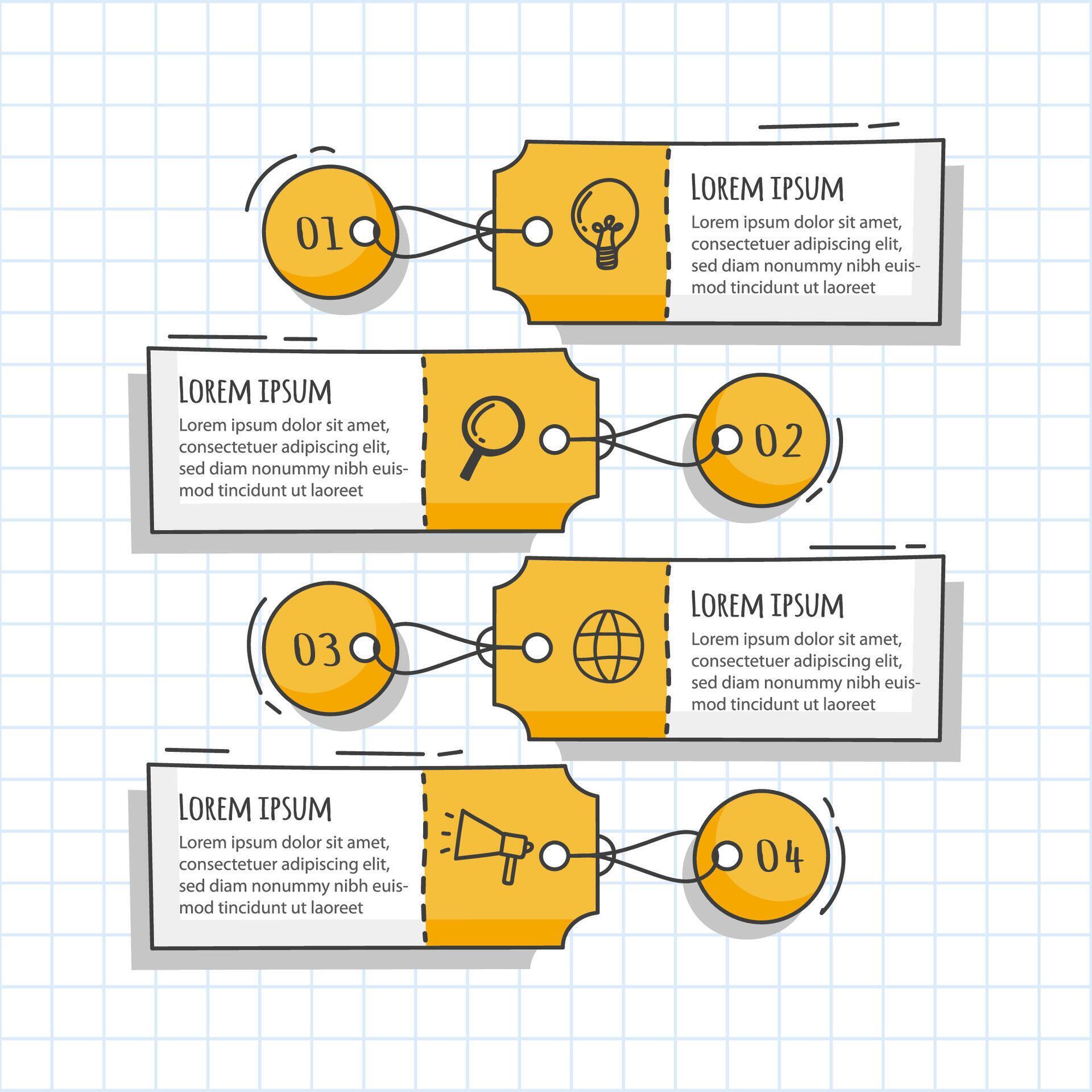 01

LOREM IPSUM

Lorem ipsum dolor sit amet, consectetuer adipiscing elit, sed diam nonummy nibh euismod tincidunt ut laoreet

LOREM IPSUM

Lorem ipsum dolor sit amet, consectetuer adipiscing elit, sed diam nonummy nibh euismod tincidunt ut laoreet

02

03

LOREM IPSUM

Lorem ipsum dolor sit amet, consectetuer adipiscing elit, sed diam nonummy nibh euismod tincidunt ut laoreet

LOREM IPSUM

Lorem ipsum dolor sit amet, consectetuer adipiscing elit, sed diam nonummy nibh euismod tincidunt ut laoreet

04