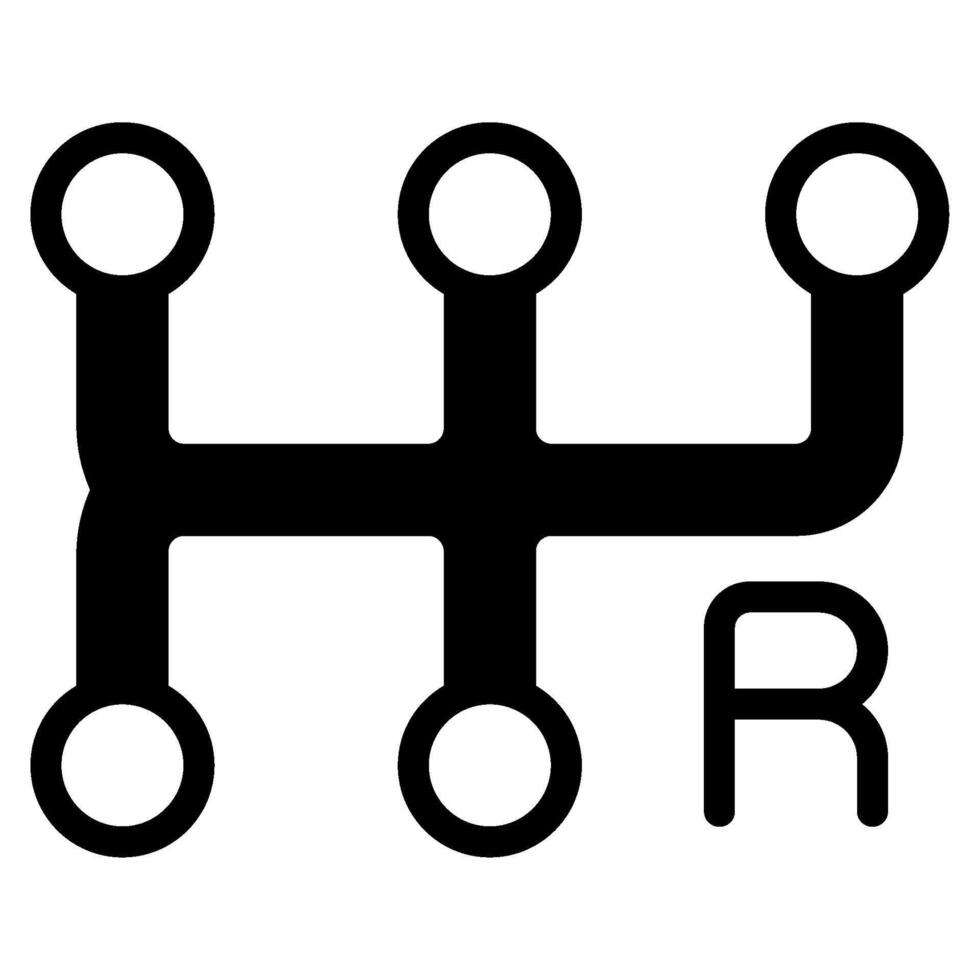 R