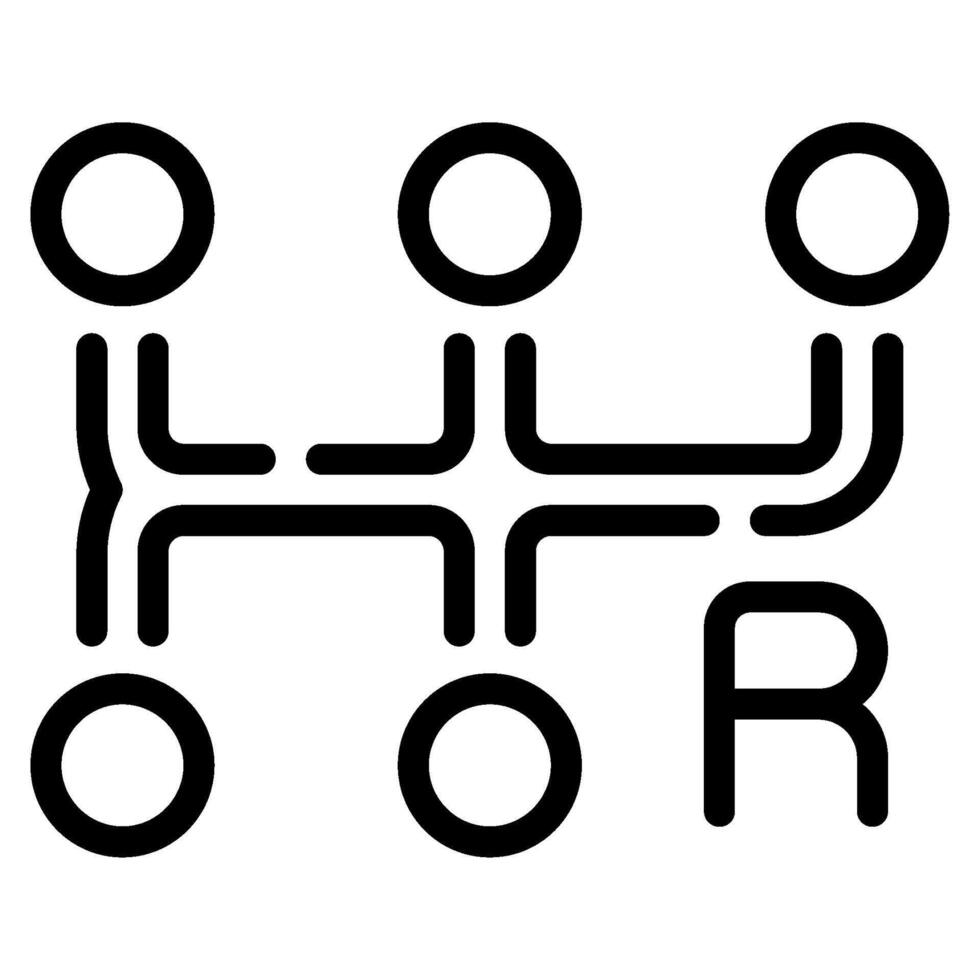 R