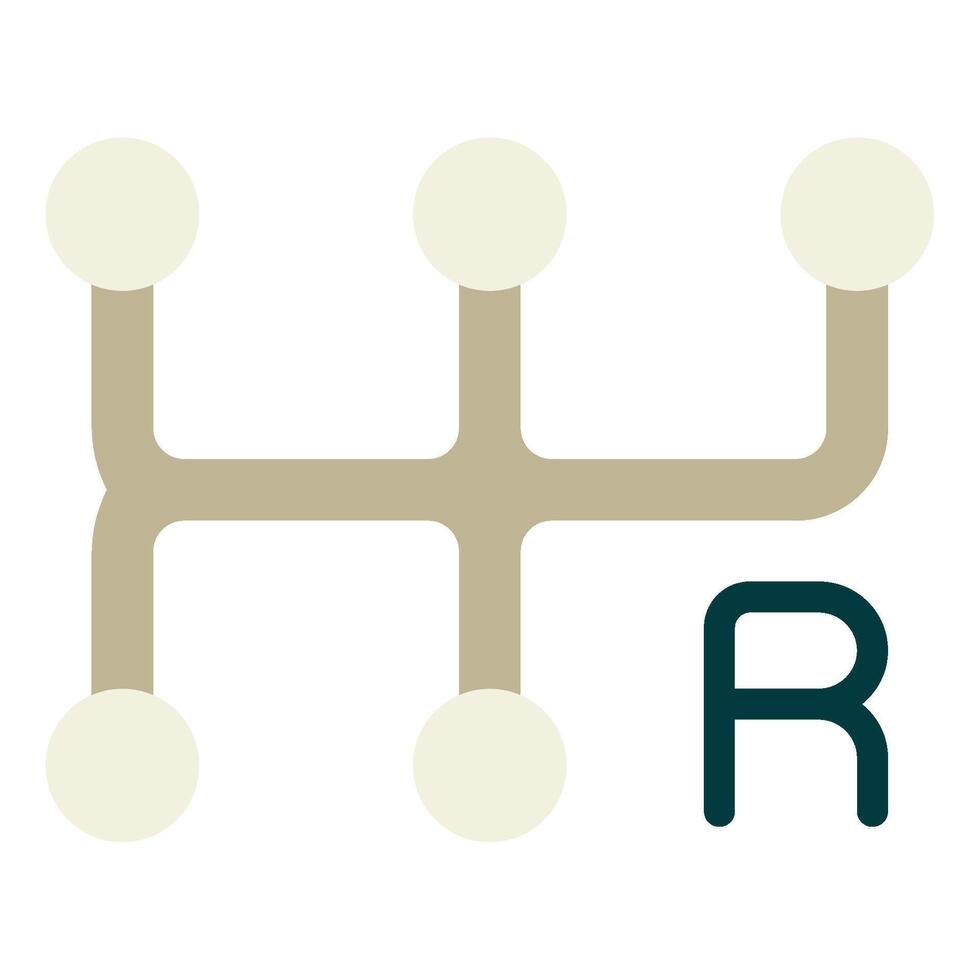 R