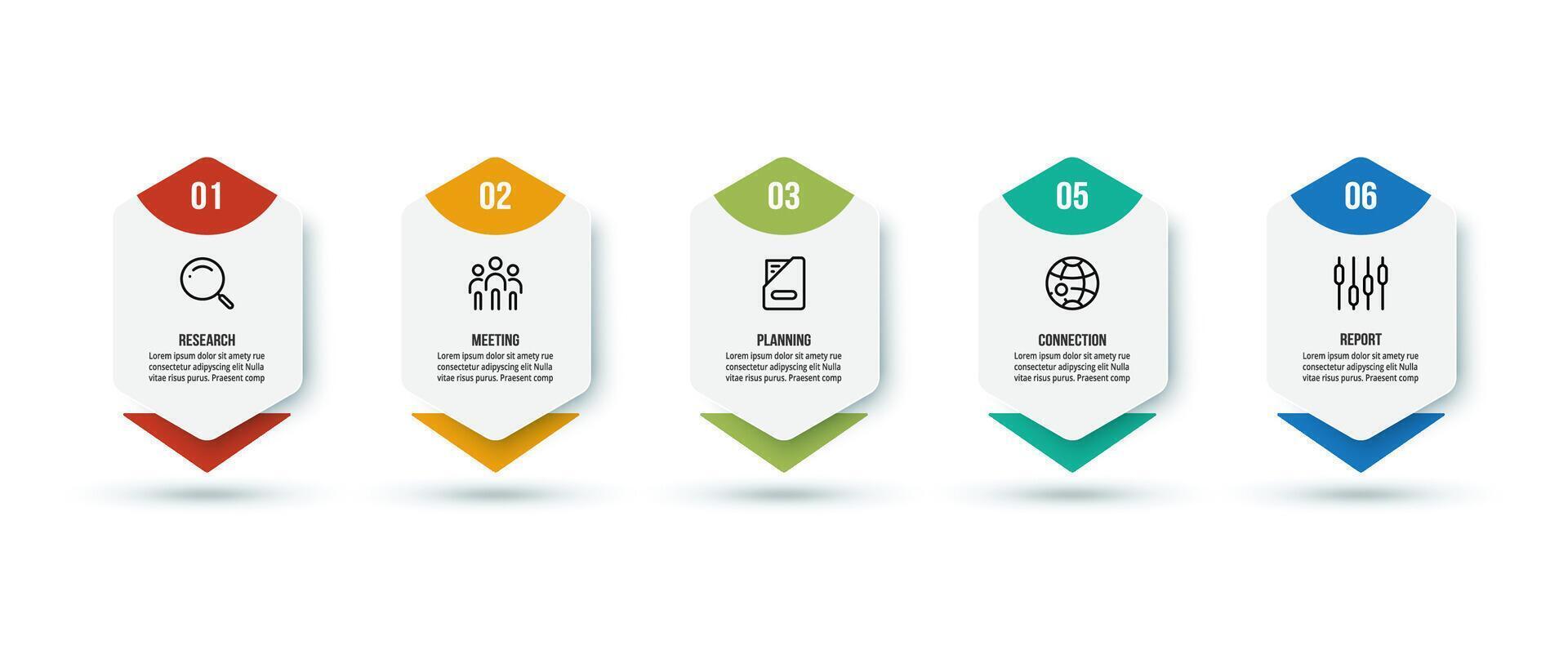 01

RESEARCH

Lorem ipsum dolor sit amety rue consectetur adipyscing elit Nulla vitae risus purus. Praesent comp

02

MEETING

Lorem ipsum dolor sit amety rue consectetur adipyscing elit Nulla vitae risus purus. Praesent comp

03

PLANNING

Lorem ipsum dolor sit amety rue consectetur adipyscing elit Nulla vitae risus purus. Praesent comp

05

CONNECTION

Lorem ipsum dolor sit amety rue consectetur adipyscing elit Nulla vitae risus purus. Praesent comp

06

REPORT

Lorem ipsum dolor sit amety rue consectetur adipyscing elit Nulla vitae risus purus. Praesent comp