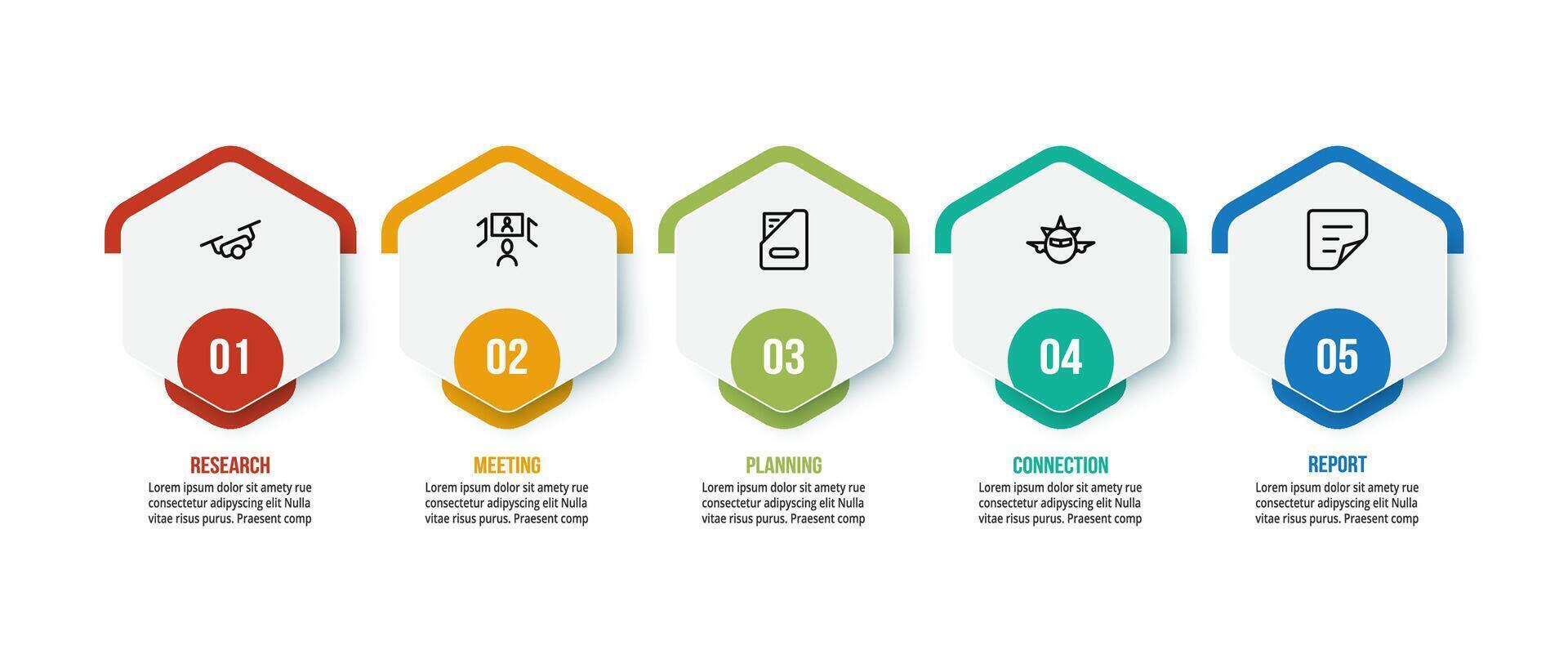 01

RESEARCH
Lorem ipsum dolor sit amety rue consectetur adipyscing elit Nulla vitae risus purus. Praesent comp

02

MEETING
Lorem ipsum dolor sit amety rue consectetur adipyscing elit Nulla vitae risus purus. Praesent comp

03

PLANNING
Lorem ipsum dolor sit amety rue consectetur adipyscing elit Nulla vitae risus purus. Praesent comp

04

CONNECTION
Lorem ipsum dolor sit amety rue consectetur adipyscing elit Nulla vitae risus purus. Praesent comp

05

REPORT
Lorem ipsum dolor sit amety rue consectetur adipyscing elit Nulla vitae risus purus. Praesent comp