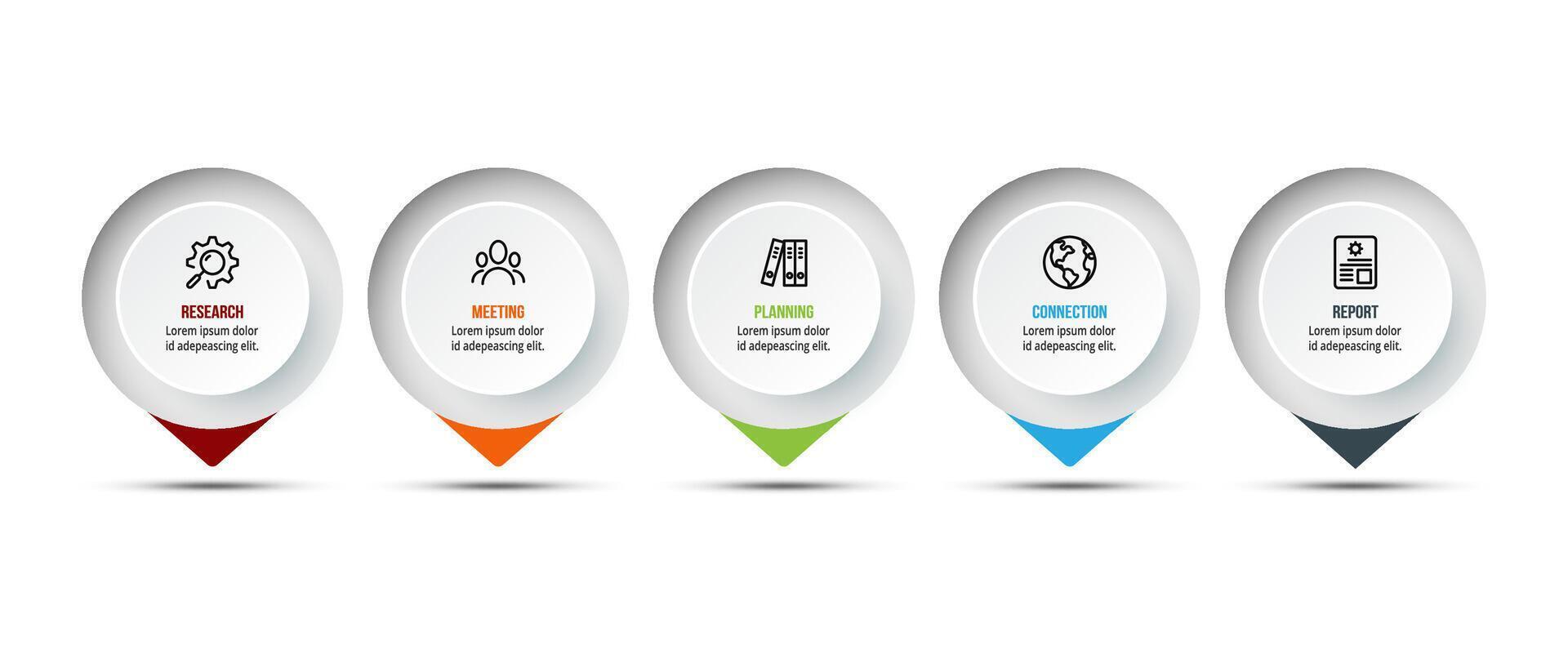 RESEARCH
Lorem ipsum dolor id adepeascing elit.

MEETING
Lorem ipsum dolor id adepeascing elit.

PLANNING
Lorem ipsum dolor id adepeascing elit.

CONNECTION
Lorem ipsum dolor id adepeascing elit.

REPORT
Lorem ipsum dolor id adepeascing elit.