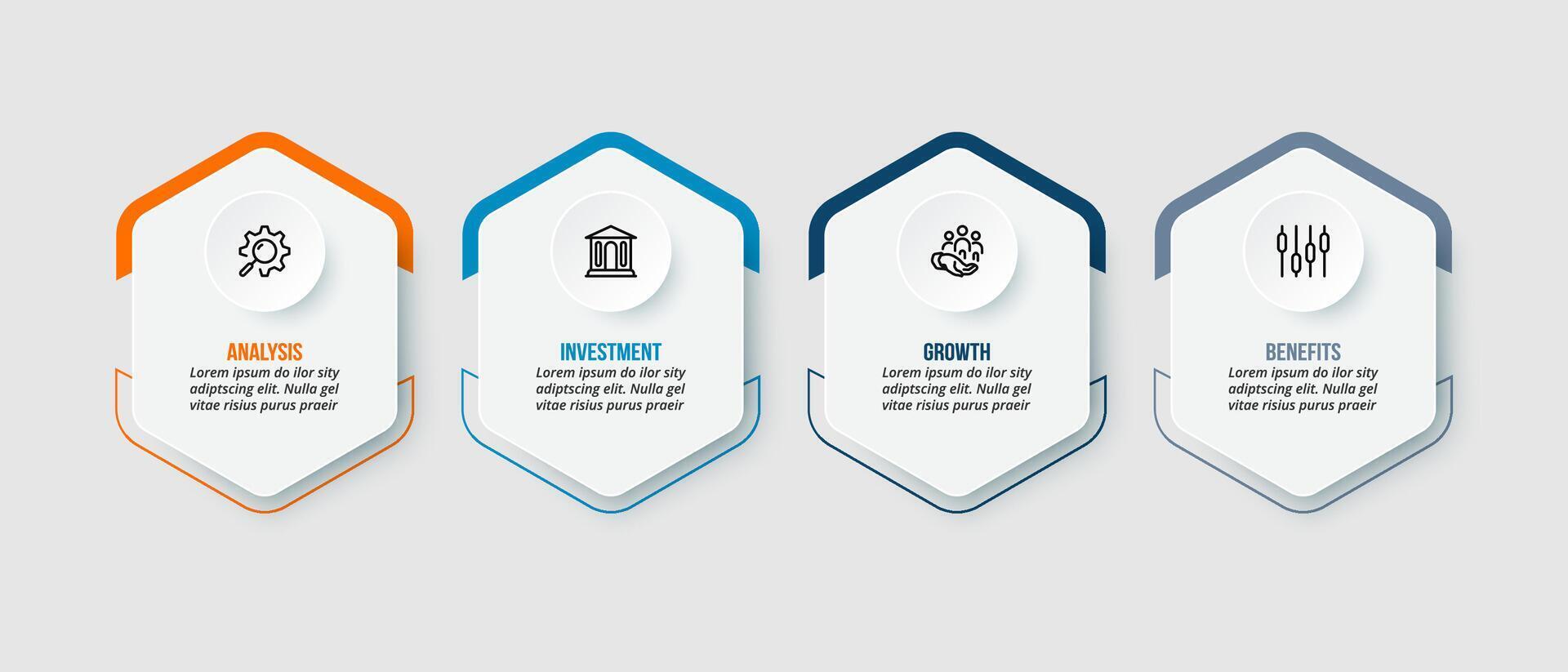 ANALYSIS
Lorem ipsum do ilor sity adiptscing elit. Nulla gel vitae risius purus praeir

INVESTMENT
Lorem ipsum do ilor sity adiptscing elit. Nulla gel vitae risius purus praeir

GROWTH
Lorem ipsum do ilor sity adiptscing elit. Nulla gel vitae risius purus praeir

BENEFITS
Lorem ipsum do ilor sity adiptscing elit. Nulla gel vitae risius purus praeir