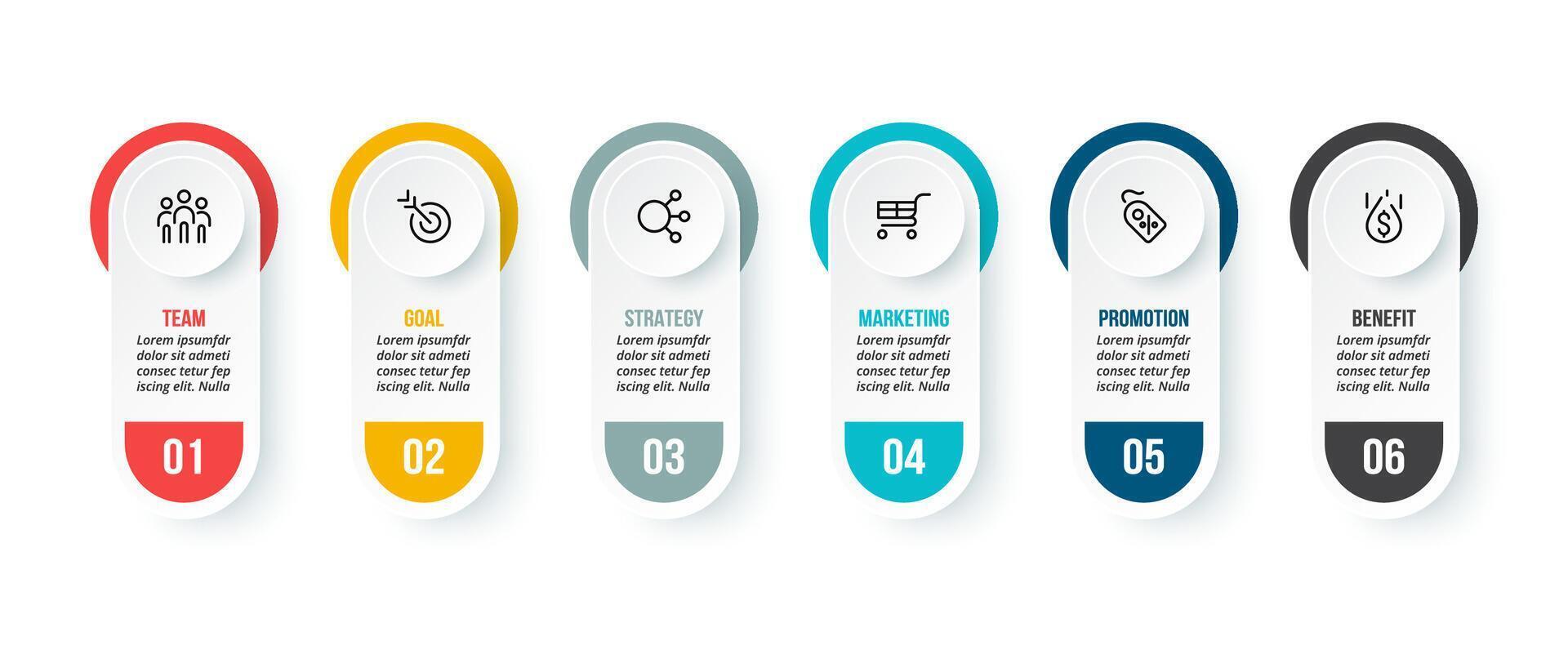 TEAM
Lorem ipsumfdr dolor sit admeti consec tetur fep iscing elit. Nulla

01

GOAL
Lorem ipsumfdr dolor sit admeti consec tetur fep iscing elit. Nulla

02

STRATEGY
Lorem ipsumfdr dolor sit admeti consec tetur fep iscing elit. Nulla

03

MARKETING
Lorem ipsumfdr dolor sit admeti consec tetur fep iscing elit. Nulla

04

PROMOTION
Lorem ipsumfdr dolor sit admeti consec tetur fep iscing elit. Nulla

05

BENEFIT
Lorem ipsumfdr dolor sit admeti consec tetur fep iscing elit. Nulla

06