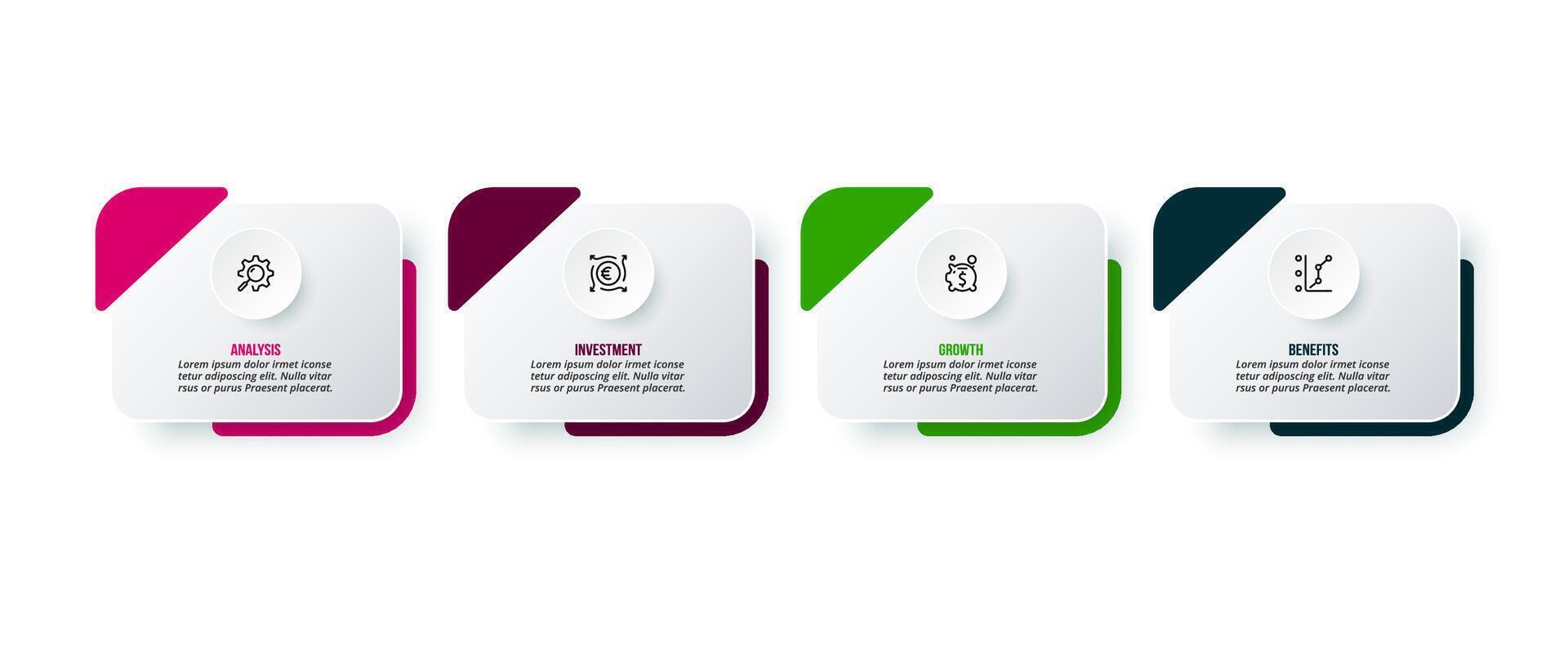 ANALYSIS
Lorem ipsum dolor irmet iconse tetur adiposcing elit. Nulla vitar rsus or purus Praesent placerat.

INVESTMENT
Lorem ipsum dolor irmet iconse tetur adiposcing elit. Nulla vitar rsus or purus Praesent placerat.

GROWTH
Lorem ipsum dolor irmet iconse tetur adiposcing elit. Nulla vitar rsus or purus Praesent placerat.

BENEFITS
Lorem ipsum dolor irmet iconse tetur adiposcing elit. Nulla vitar rsus or purus Praesent placerat.