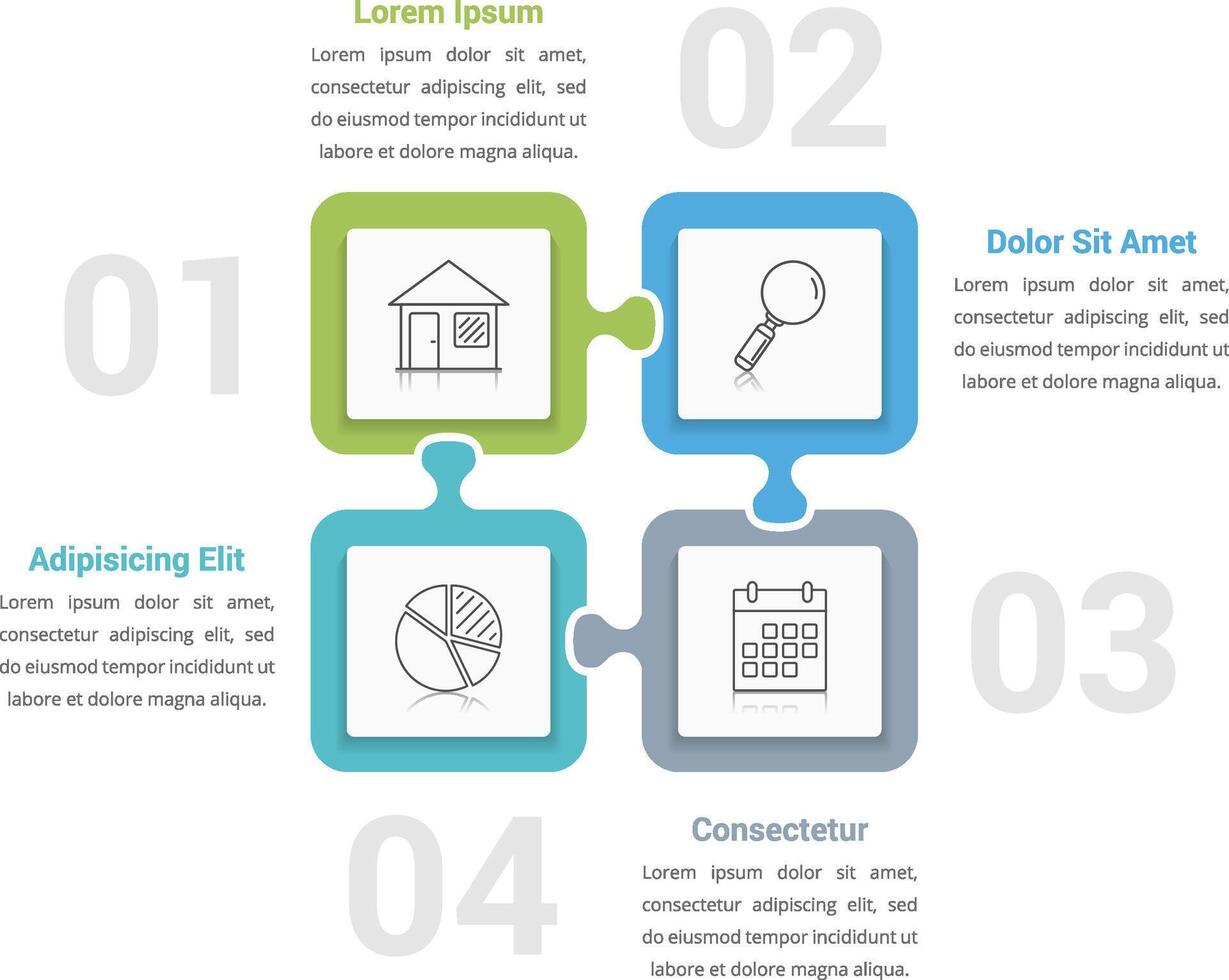 01

Lorem Ipsum

Lorem ipsum dolor sit amet, consectetur adipiscing elit, sed do eiusmod tempor incididunt ut labore et dolore magna aliqua.

02

Dolor Sit Amet

Lorem ipsum dolor sit amet, consectetur adipiscing elit, sed do eiusmod tempor incididunt ut labore et dolore magna aliqua.

03

Consectetur

Lorem ipsum dolor sit amet, consectetur adipiscing elit, sed do eiusmod tempor incididunt ut labore et dolore magna aliqua.

04

Adipisicing Elit

Lorem ipsum dolor sit amet, consectetur adipiscing elit, sed do eiusmod tempor incididunt ut labore et dolore magna aliqua.