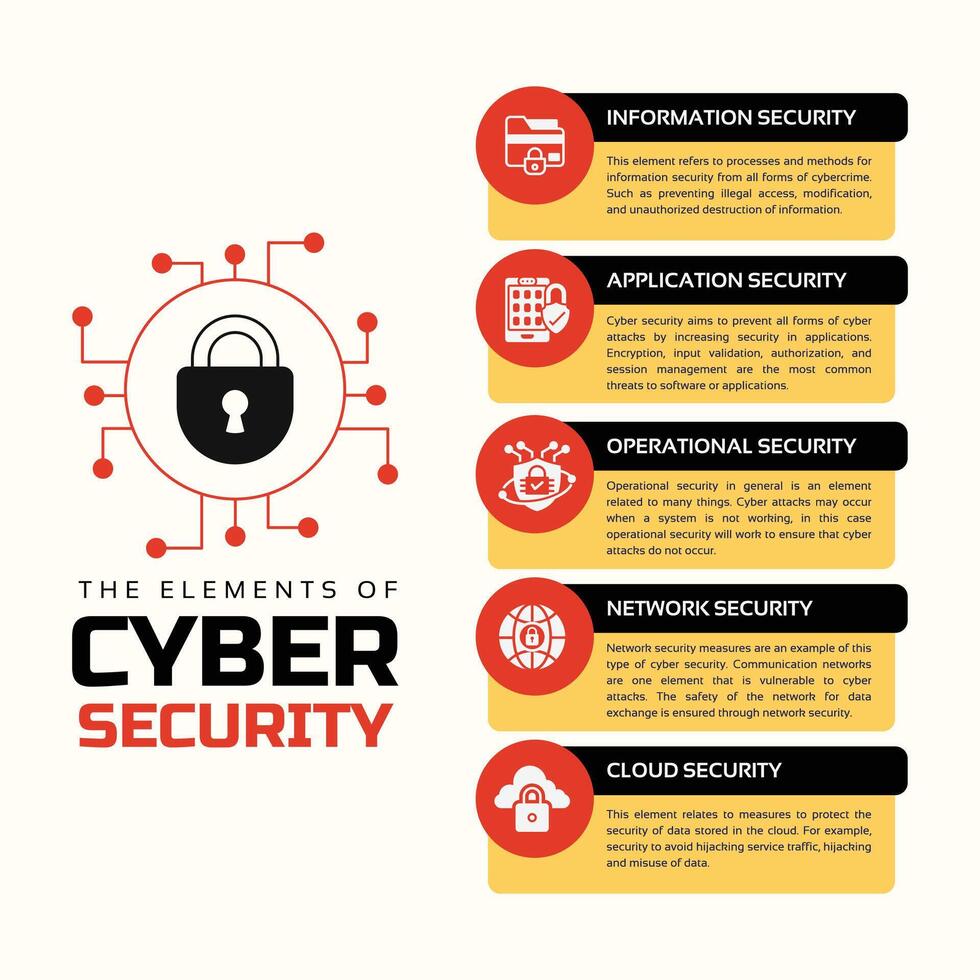 THE ELEMENTS OF
CYBER
SECURITY

INFORMATION SECURITY

This element refers to processes and methods for information security from all forms of cybercrime. Such as preventing illegal access, modification, and unauthorized destruction of information.

APPLICATION SECURITY

Cyber security aims to prevent all forms of cyber attacks by increasing security in applications. Encryption, input validation, authorization, and session management are the most common threats to software or applications.

OPERATIONAL SECURITY

Operational security in general is an element related to many things. Cyber attacks may occur when a system is not working, in this case operational security will work to ensure that cyber attacks do not occur.

NETWORK SECURITY

Network security measures are an example of this type of cyber security. Communication networks are one element that is vulnerable to cyber attacks. The safety of the network for data exchange is ensured through network security.

CLOUD SECURITY

This element relates to measures to protect the security of data stored in the cloud. For example, security to avoid hijacking service traffic, hijacking and misuse of data.