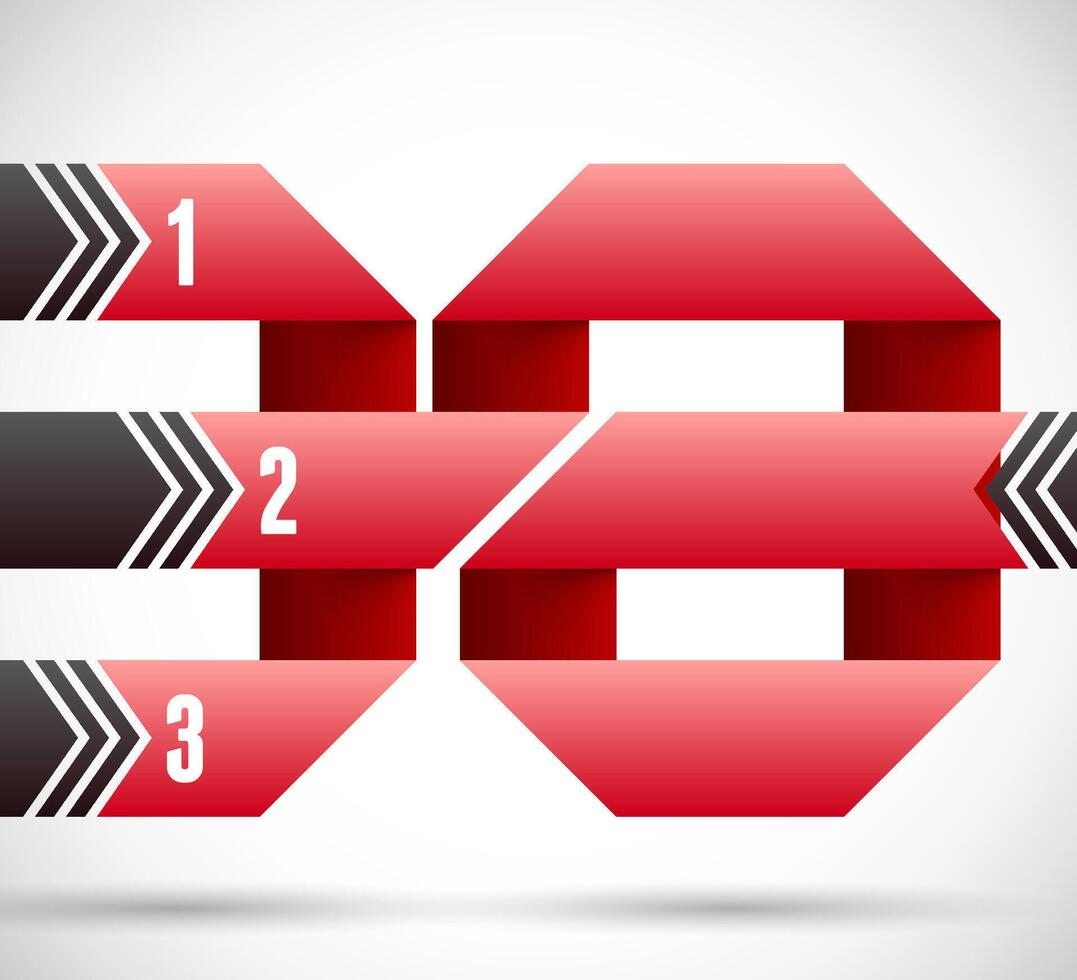 1
2
3