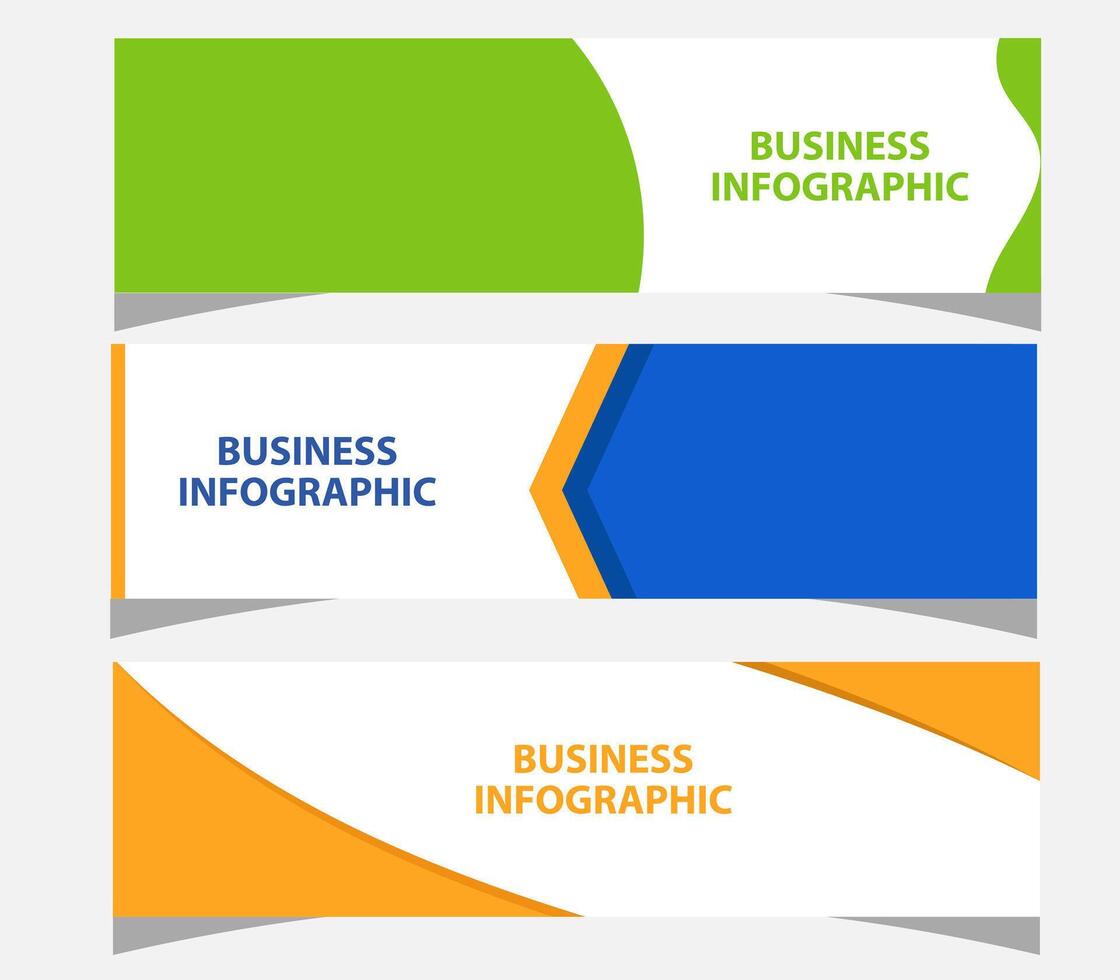 BUSINESS
INFOGRAPHIC

BUSINESS
INFOGRAPHIC

BUSINESS
INFOGRAPHIC