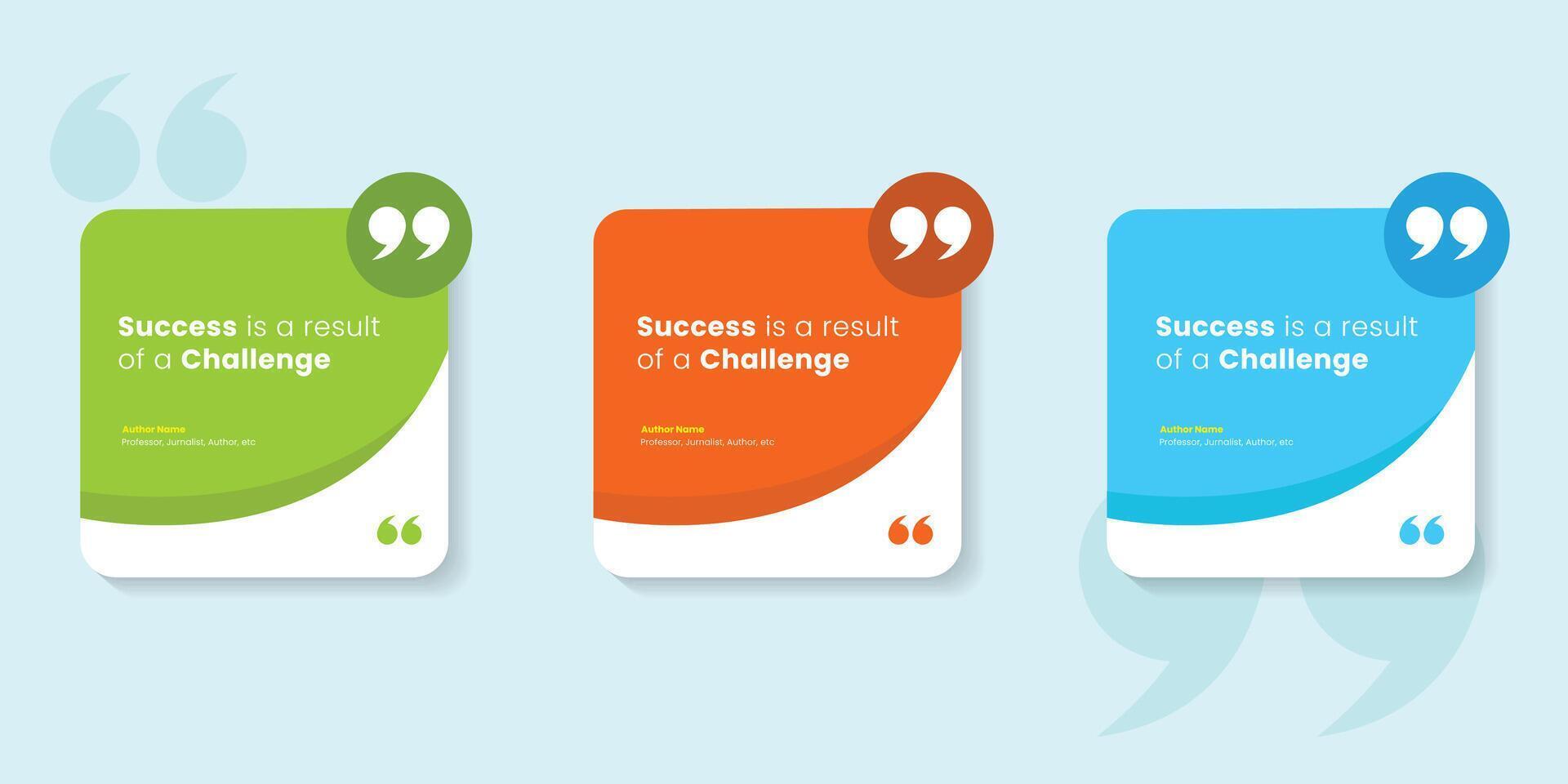 Success is a result of a Challenge

Author Name
Professor, Jurnalist, Author, etc

Success is a result of a Challenge

Author Name
Professor, Jurnalist, Author, etc

Success is a result of a Challenge

Author Name
Professor, Jurnalist, Author, etc