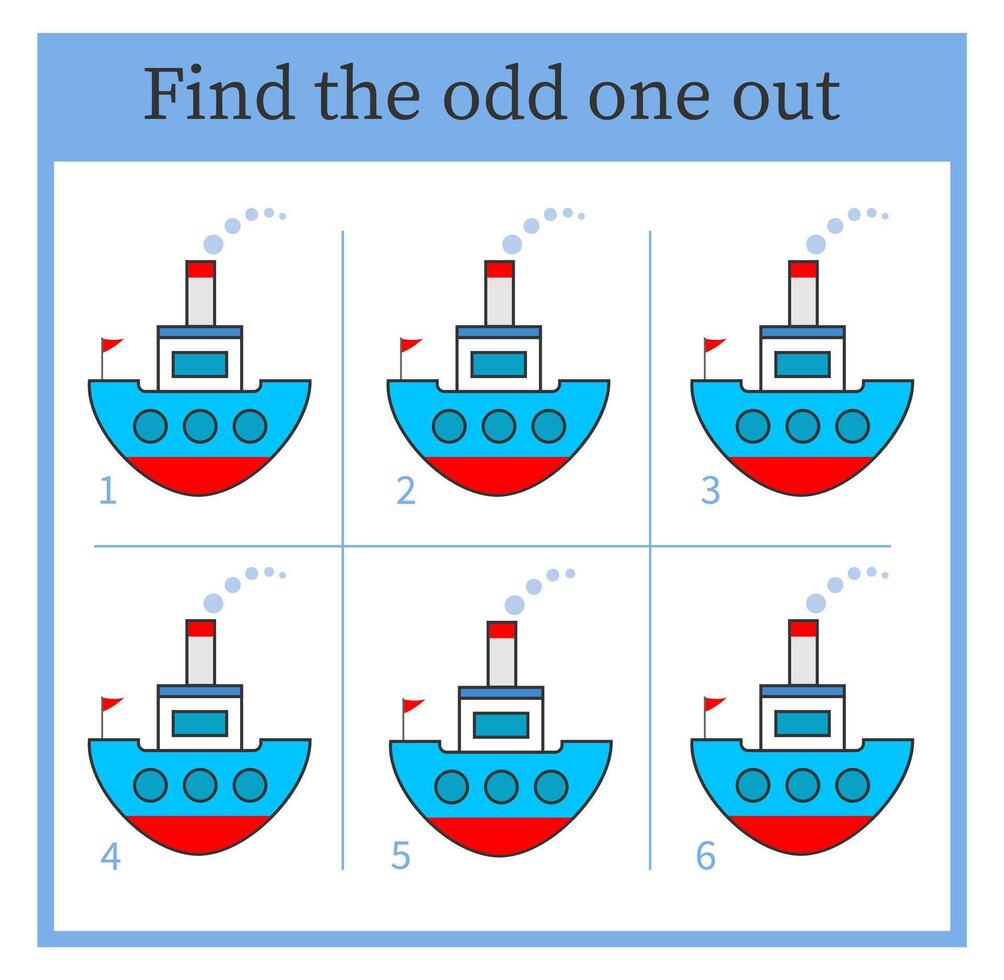 Find the odd one out

1

2

3

4

5

6