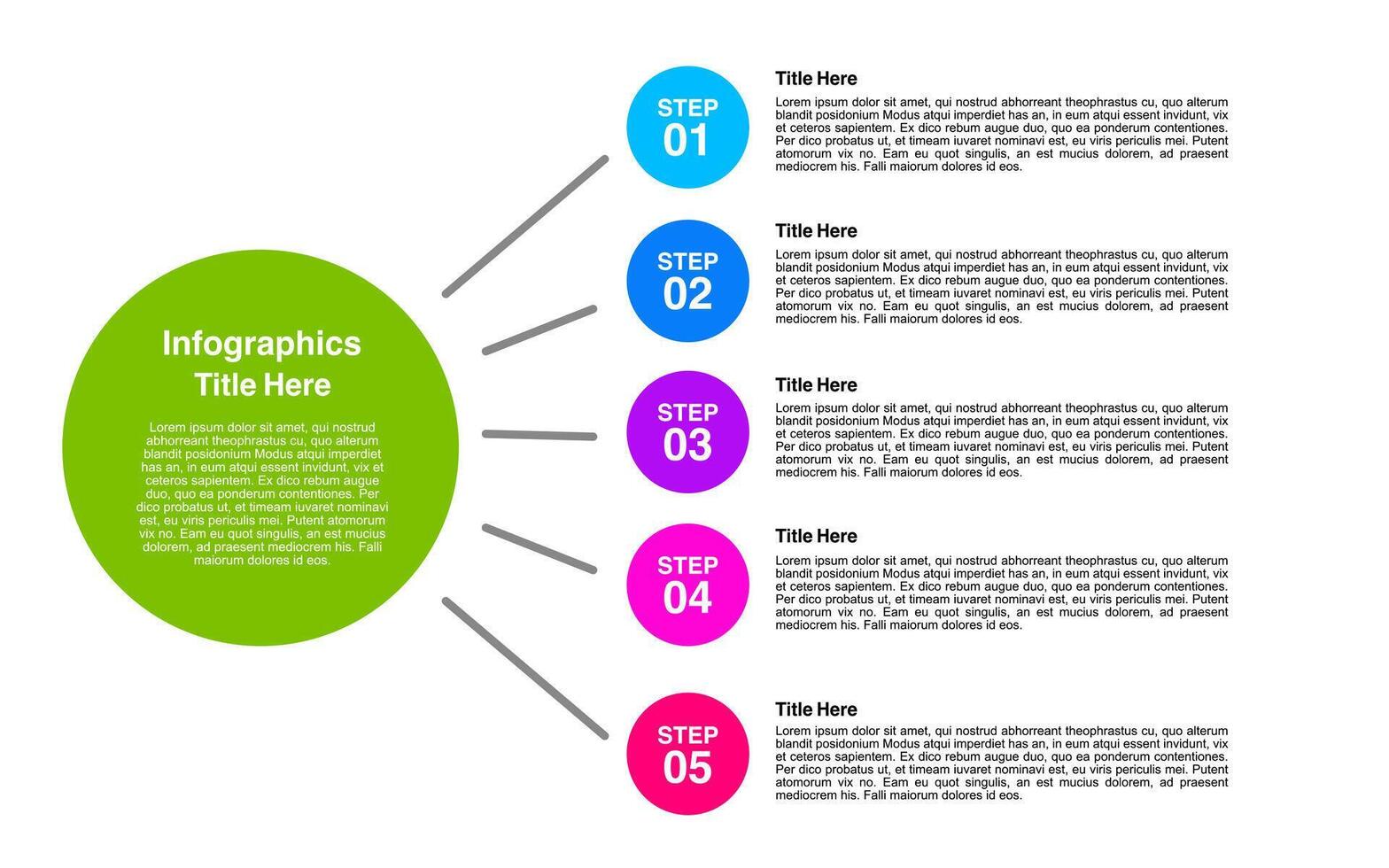 Infographics Title Here

Lorem ipsum dolor sit amet, qui nostrud abhorreant theophrastus cu, quo alterum blandit posidonium Modus atqui imperdiet has an, in eum atqui essent invidunt, vix et ceteros sapientem. Ex dico rebum augue duo, quo ea ponderum contentiones. Per dico probatus ut, et timeam iuvaret nominavi est, eu viris periculis mei. Putent atomorum vix no. Eam eu quot singulis, an est mucius dolorem, ad praesent mediocrem his. Falli maiorum dolores id eos.

STEP 01

Title Here

Lorem ipsum dolor sit amet, qui nostrud abhorreant theophrastus cu, quo alterum blandit posidonium Modus atqui imperdiet has an, in eum atqui essent invidunt, vix et ceteros sapientem. Ex dico rebum augue duo, quo ea ponderum contentiones. Per dico probatus ut, et timeam iuvaret nominavi est, eu viris periculis mei. Putent atomorum vix no. Eam eu quot singulis, an est mucius dolorem, ad praesent mediocrem his. Falli maiorum dolores id eos.

STEP 02

Title Here

Lorem ipsum dolor sit amet, qui nostrud abhorreant theophrastus cu, quo alterum blandit posidonium Modus atqui imperdiet has an, in eum atqui essent invidunt, vix et ceteros sapientem. Ex dico rebum augue duo, quo ea ponderum contentiones. Per dico probatus ut, et timeam iuvaret nominavi est, eu viris periculis mei. Putent atomorum vix no. Eam eu quot singulis, an est mucius dolorem, ad praesent mediocrem his. Falli maiorum dolores id eos.

STEP 03

Title Here

Lorem ipsum dolor sit amet, qui nostrud abhorreant theophrastus cu, quo alterum blandit posidonium Modus atqui imperdiet has an, in eum atqui essent invidunt, vix et ceteros sapientem. Ex dico rebum augue duo, quo ea ponderum contentiones. Per dico probatus ut, et timeam iuvaret nominavi est, eu viris periculis mei. Putent atomorum vix no. Eam eu quot singulis, an est mucius dolorem, ad praesent mediocrem his. Falli maiorum dolores id eos.

STEP 04

Title Here

Lorem ipsum dolor sit amet, qui nostrud abhorreant theophrastus cu, quo alterum blandit posidonium Modus atqui imperdiet has an, in eum atqui essent invidunt, vix et ceteros sapientem. Ex dico rebum augue duo, quo ea ponderum contentiones. Per dico probatus ut, et timeam iuvaret nominavi est, eu viris periculis mei. Putent atomorum vix no. Eam eu quot singulis, an est mucius dolorem, ad praesent mediocrem his. Falli maiorum dolores id eos.

STEP 05

Title Here

Lorem ipsum dolor sit amet, qui nostrud abhorreant theophrastus cu, quo alterum blandit posidonium Modus atqui imperdiet has an, in eum atqui essent invidunt, vix et ceteros sapientem. Ex dico rebum augue duo, quo ea ponderum contentiones. Per dico probatus ut, et timeam iuvaret nominavi est, eu viris periculis mei. Putent atomorum vix no. Eam eu quot singulis, an est mucius dolorem, ad praesent mediocrem his. Falli maiorum dolores id eos.