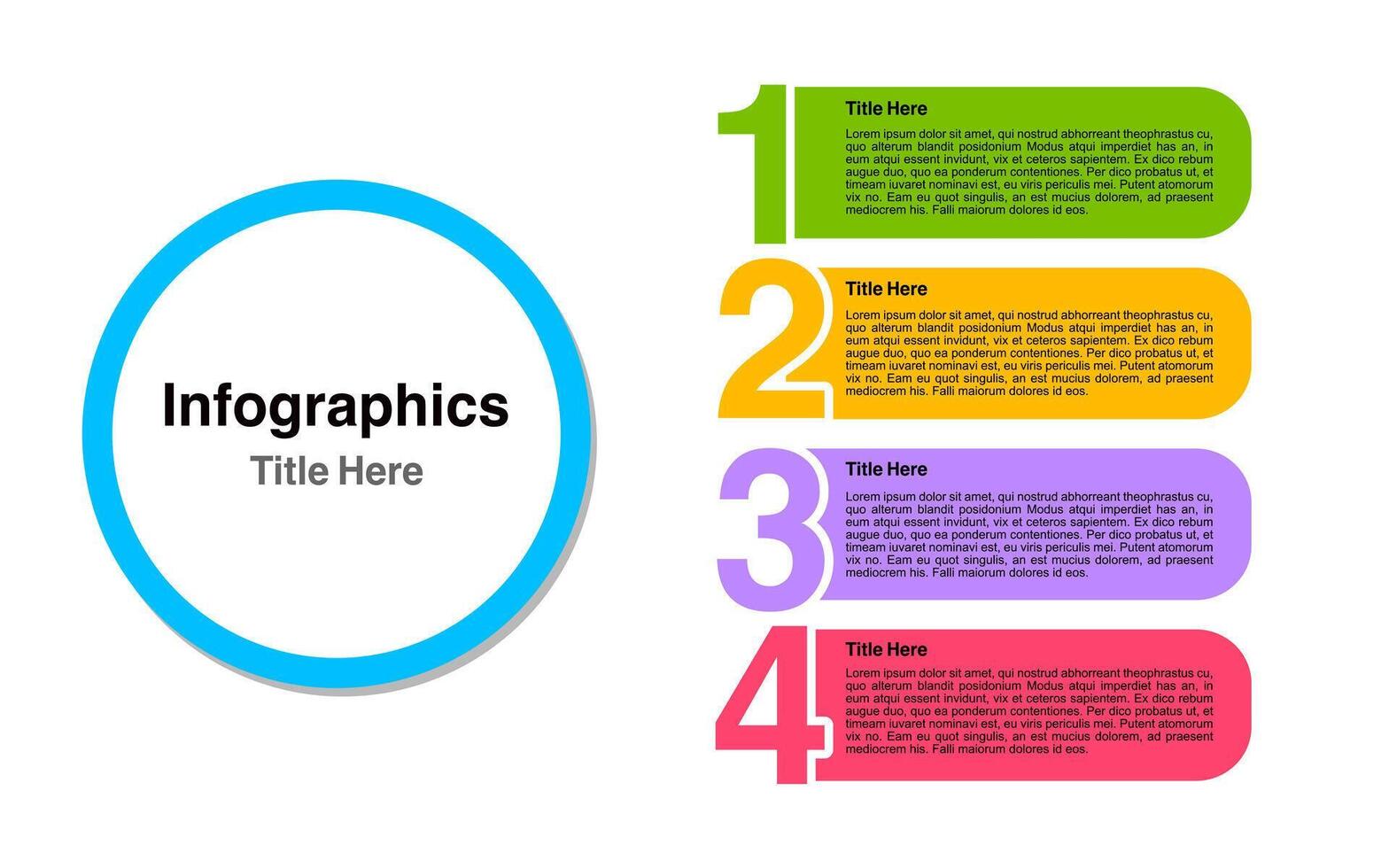 Infographics
Title Here

1
Title Here
Lorem ipsum dolor sit amet, qui nostrud abhorreant theophrastus cu, quo alterum blandit posidonium Modus atqui imperdiet has an, in eum atqui essent invidunt, vix et ceteros sapientem. Ex dico rebum augue duo, quo ea ponderum contentiones. Per dico probatus ut, et timeam iuvaret nominavi est, eu viris periculis mei. Putent atomorum vix no. Eam eu quot singulis, an est mucius dolorem, ad praesent mediocrem his. Falli maiorum dolores id eos.

2
Title Here
Lorem ipsum dolor sit amet, qui nostrud abhorreant theophrastus cu, quo alterum blandit posidonium Modus atqui imperdiet has an, in eum atqui essent invidunt, vix et ceteros sapientem. Ex dico rebum augue duo, quo ea ponderum contentiones. Per dico probatus ut, et timeam iuvaret nominavi est, eu viris periculis mei. Putent atomorum vix no. Eam eu quot singulis, an est mucius dolorem, ad praesent mediocrem his. Falli maiorum dolores id eos.

3
Title Here
Lorem ipsum dolor sit amet, qui nostrud abhorreant theophrastus cu, quo alterum blandit posidonium Modus atqui imperdiet has an, in eum atqui essent invidunt, vix et ceteros sapientem. Ex dico rebum augue duo, quo ea ponderum contentiones. Per dico probatus ut, et timeam iuvaret nominavi est, eu viris periculis mei. Putent atomorum vix no. Eam eu quot singulis, an est mucius dolorem, ad praesent mediocrem his. Falli maiorum dolores id eos.

4
Title Here
Lorem ipsum dolor sit amet, qui nostrud abhorreant theophrastus cu, quo alterum blandit posidonium Modus atqui imperdiet has an, in eum atqui essent invidunt, vix et ceteros sapientem. Ex dico rebum augue duo, quo ea ponderum contentiones. Per dico probatus ut, et timeam iuvaret nominavi est, eu viris periculis mei. Putent atomorum vix no. Eam eu quot singulis, an est mucius dolorem, ad praesent mediocrem his. Falli maiorum dolores id eos.