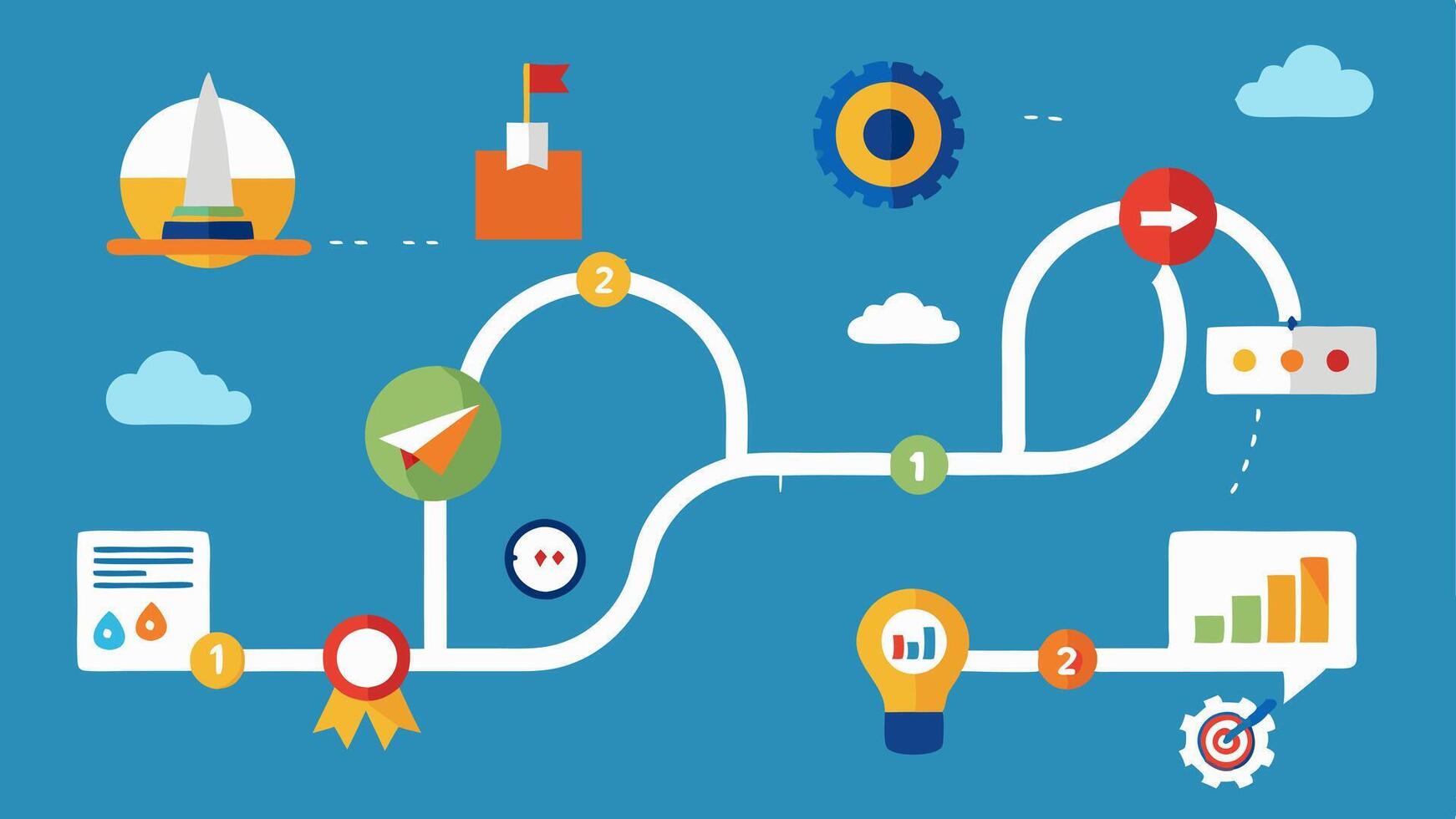 2

1

1

2