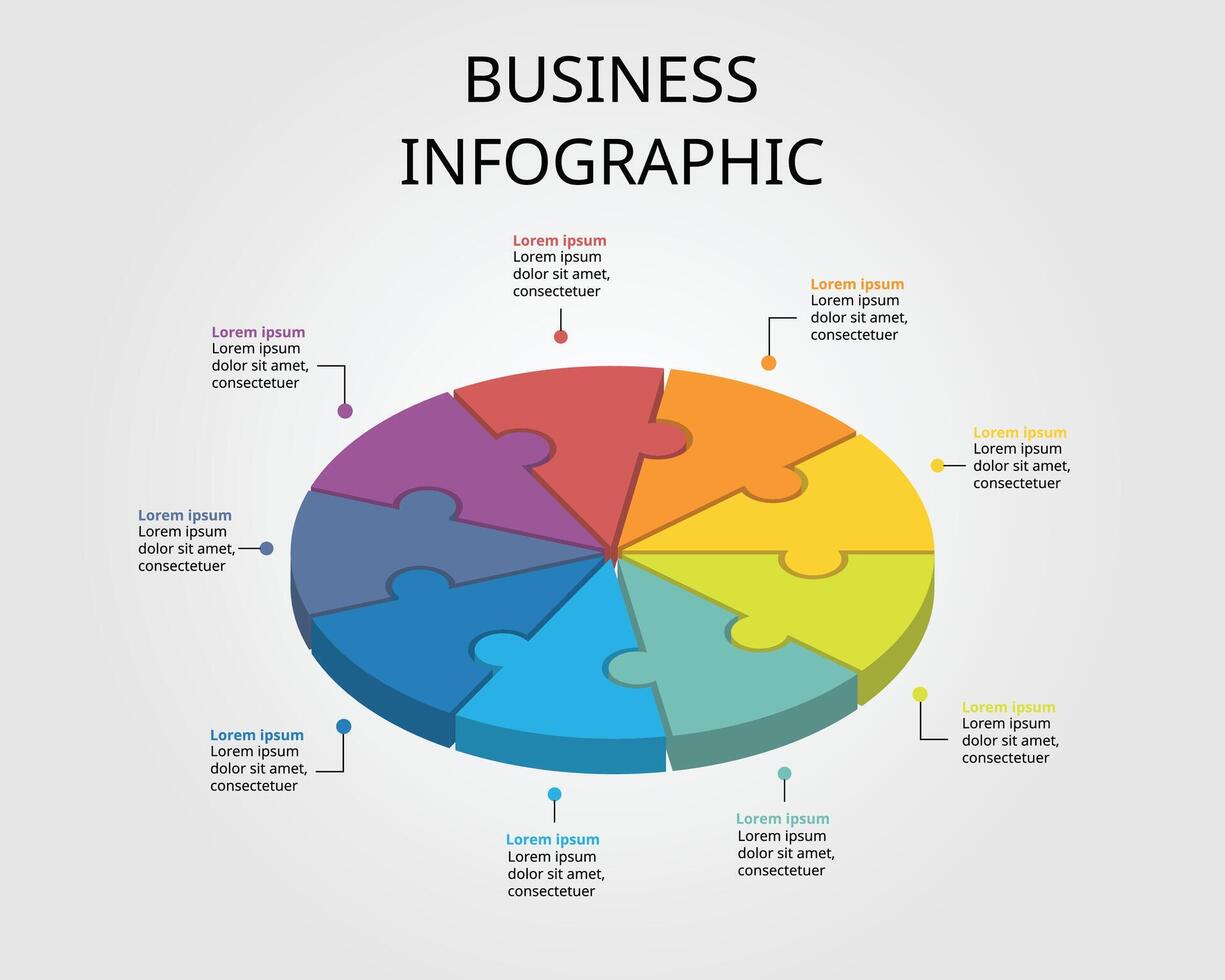 BUSINESS INFOGRAPHIC

Lorem ipsum
Lorem ipsum dolor sit amet, consectetuer

Lorem ipsum
Lorem ipsum dolor sit amet, consectetuer

Lorem ipsum
Lorem ipsum dolor sit amet, consectetuer

Lorem ipsum
Lorem ipsum dolor sit amet, consectetuer

Lorem ipsum
Lorem ipsum dolor sit amet, consectetuer

Lorem ipsum
Lorem ipsum dolor sit amet, consectetuer

Lorem ipsum
Lorem ipsum dolor sit amet, consectetuer

Lorem ipsum
Lorem ipsum dolor sit amet, consectetuer

Lorem ipsum
Lorem ipsum dolor sit amet, consectetuer