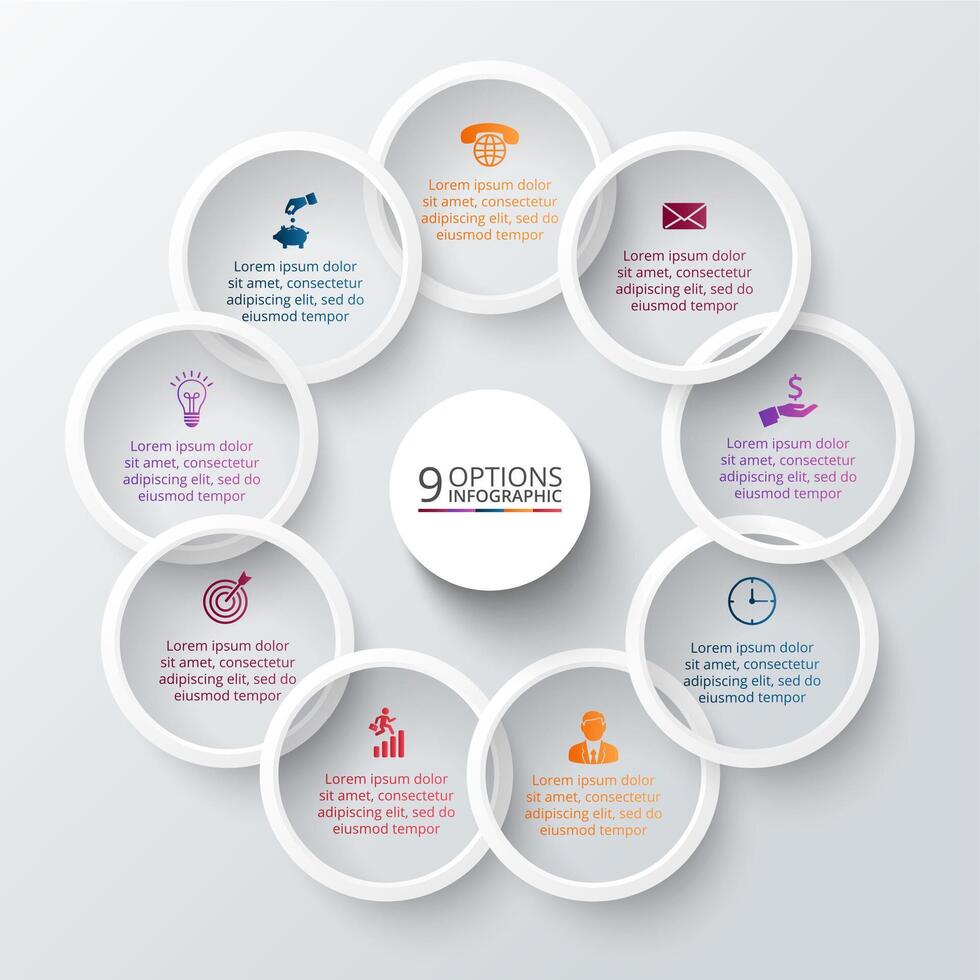 9 OPTIONS INFOGRAPHIC

Lorem ipsum dolor sit amet, consectetur adipiscing elit, sed do eiusmod tempor

Lorem ipsum dolor sit amet, consectetur adipiscing elit, sed do eiusmod tempor

Lorem ipsum dolor sit amet, consectetur adipiscing elit, sed do eiusmod tempor

Lorem ipsum dolor sit amet, consectetur adipiscing elit, sed do eiusmod tempor

Lorem ipsum dolor sit amet, consectetur adipiscing elit, sed do eiusmod tempor

Lorem ipsum dolor sit amet, consectetur adipiscing elit, sed do eiusmod tempor

Lorem ipsum dolor sit amet, consectetur adipiscing elit, sed do eiusmod tempor

Lorem ipsum dolor sit amet, consectetur adipiscing elit, sed do eiusmod tempor

Lorem ipsum dolor sit amet, consectetur adipiscing elit, sed do eiusmod tempor