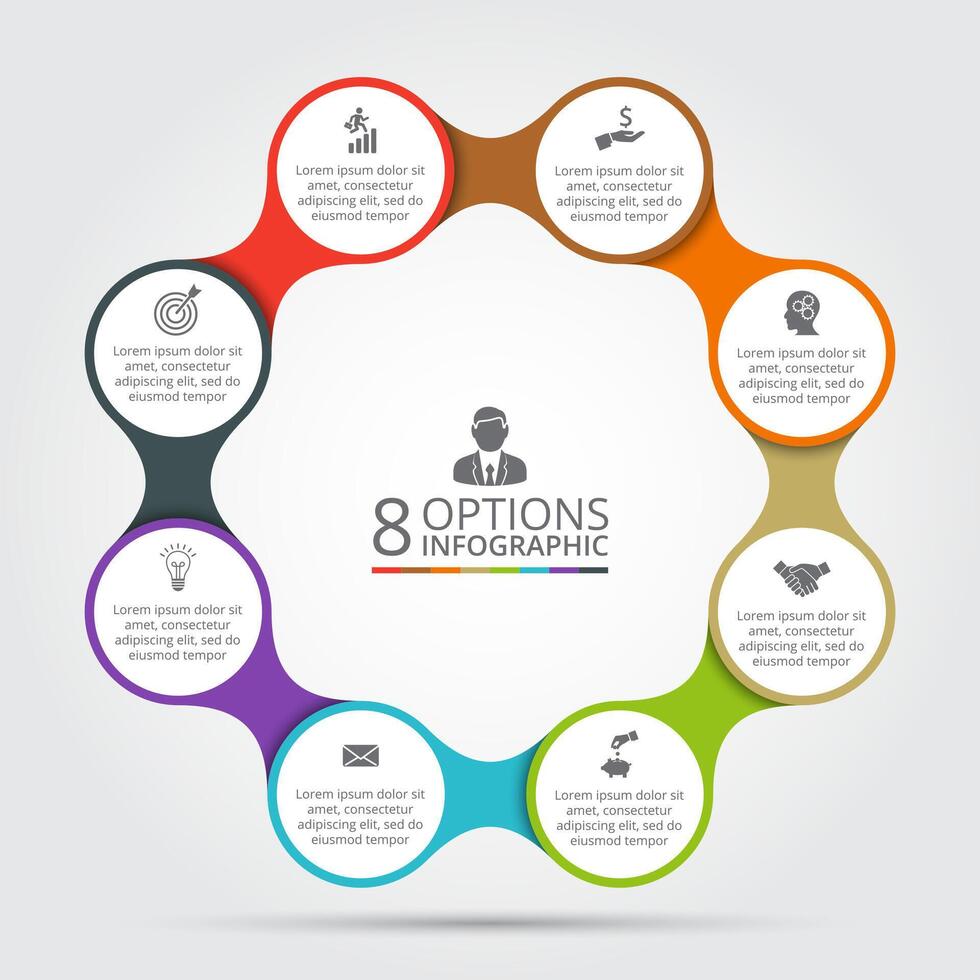 Lorem ipsum dolor sit amet, consectetur adipiscing elit, sed do eiusmod tempor

Lorem ipsum dolor sit amet, consectetur adipiscing elit, sed do eiusmod tempor

Lorem ipsum dolor sit amet, consectetur adipiscing elit, sed do eiusmod tempor

Lorem ipsum dolor sit amet, consectetur adipiscing elit, sed do eiusmod tempor

8 OPTIONS INFOGRAPHIC

Lorem ipsum dolor sit amet, consectetur adipiscing elit, sed do eiusmod tempor

Lorem ipsum dolor sit amet, consectetur adipiscing elit, sed do eiusmod tempor

Lorem ipsum dolor sit amet, consectetur adipiscing elit, sed do eiusmod tempor

Lorem ipsum dolor sit amet, consectetur adipiscing elit, sed do eiusmod tempor