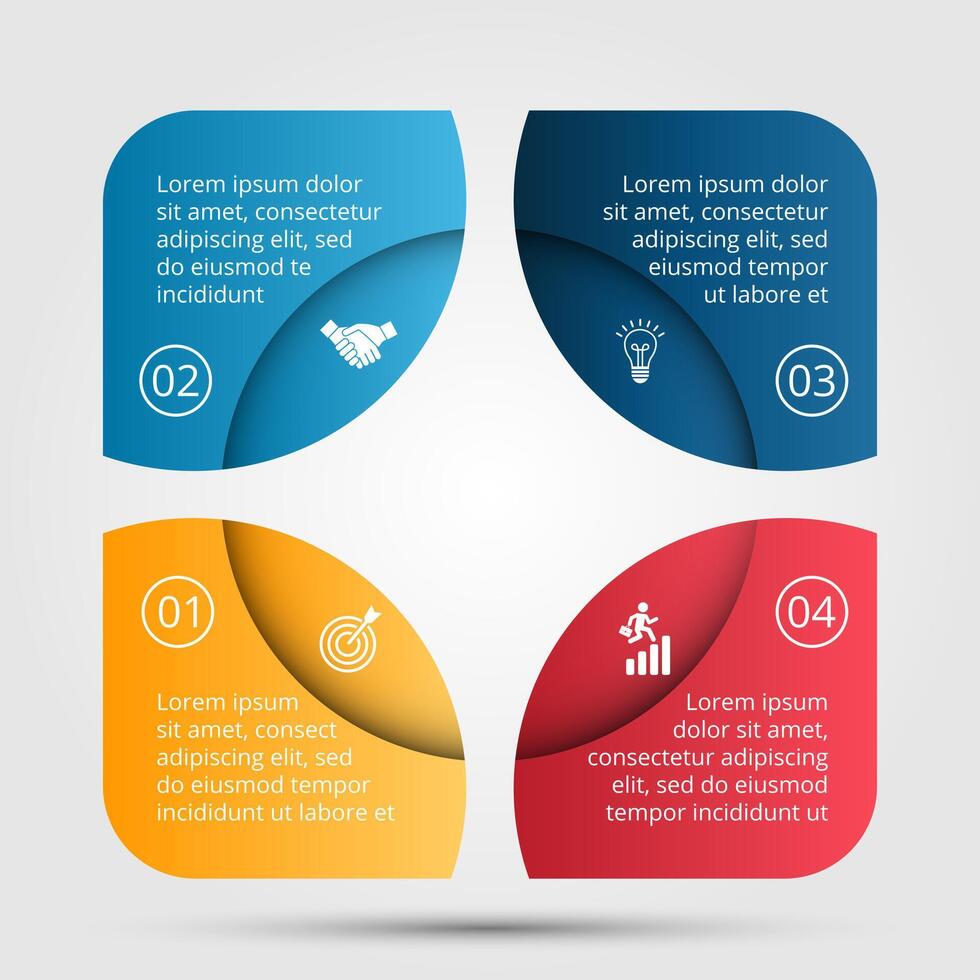 Lorem ipsum dolor sit amet, consectetur adipiscing elit, sed do eiusmod te incididunt

02

Lorem ipsum dolor sit amet, consectetur adipiscing elit, sed eiusmod tempor ut labore et

03

01

Lorem ipsum sit amet, consect adipiscing elit, sed do eiusmod tempor incididunt ut labore et

04

Lorem ipsum dolor sit amet, consectetur adipiscing elit, sed do eiusmod tempor incididunt ut