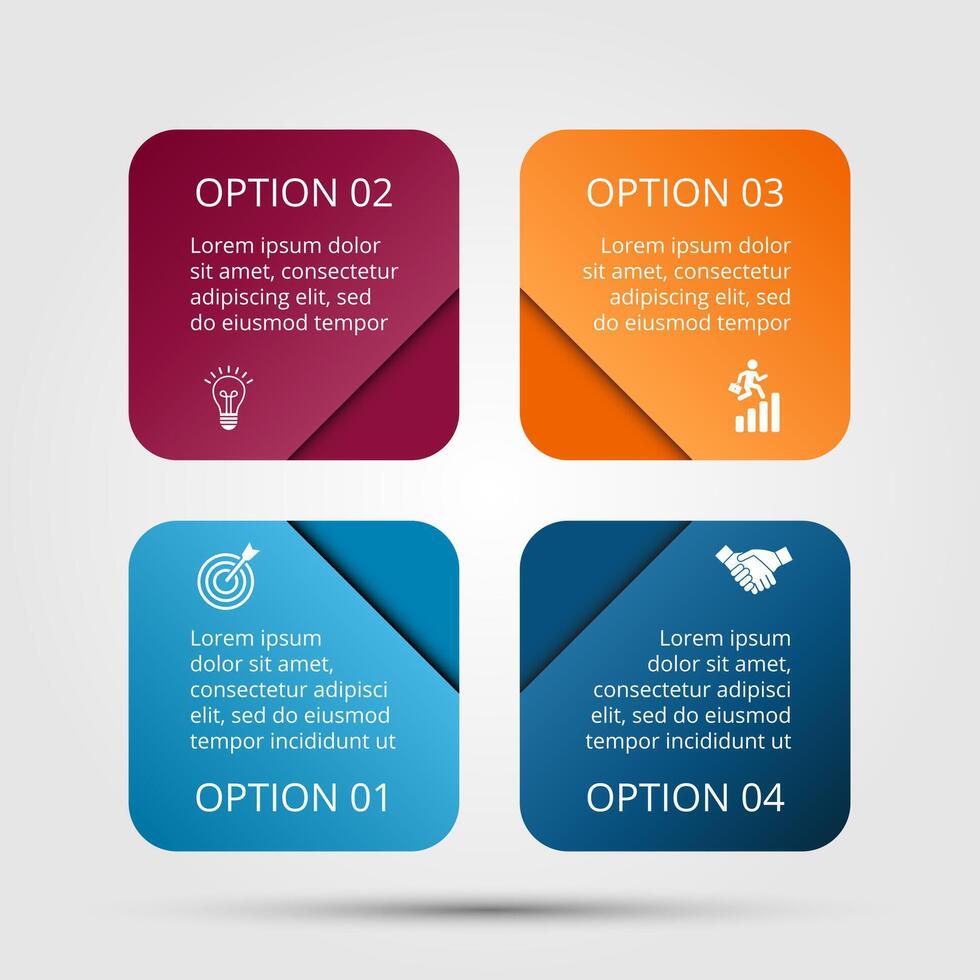 OPTION 02

Lorem ipsum dolor sit amet, consectetur adipiscing elit, sed do eiusmod tempor

OPTION 03

Lorem ipsum dolor sit amet, consectetur adipiscing elit, sed do eiusmod tempor

Lorem ipsum dolor sit amet, consectetur adipisci elit, sed do eiusmod tempor incididunt ut

OPTION 01

Lorem ipsum dolor sit amet, consectetur adipisci elit, sed do eiusmod tempor incididunt ut

OPTION 04