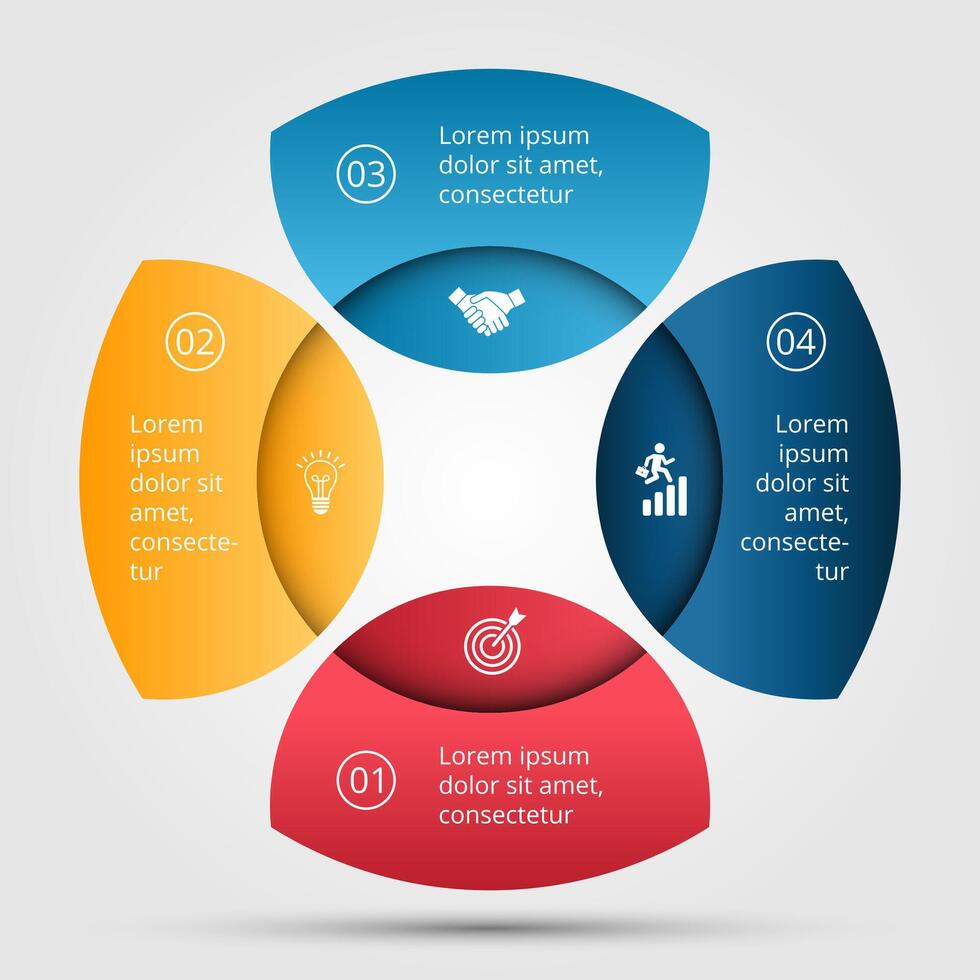 03
Lorem ipsum dolor sit amet, consectetur

02
Lorem ipsum dolor sit amet, consectetur

04
Lorem ipsum dolor sit amet, consectetur

01
Lorem ipsum dolor sit amet, consectetur