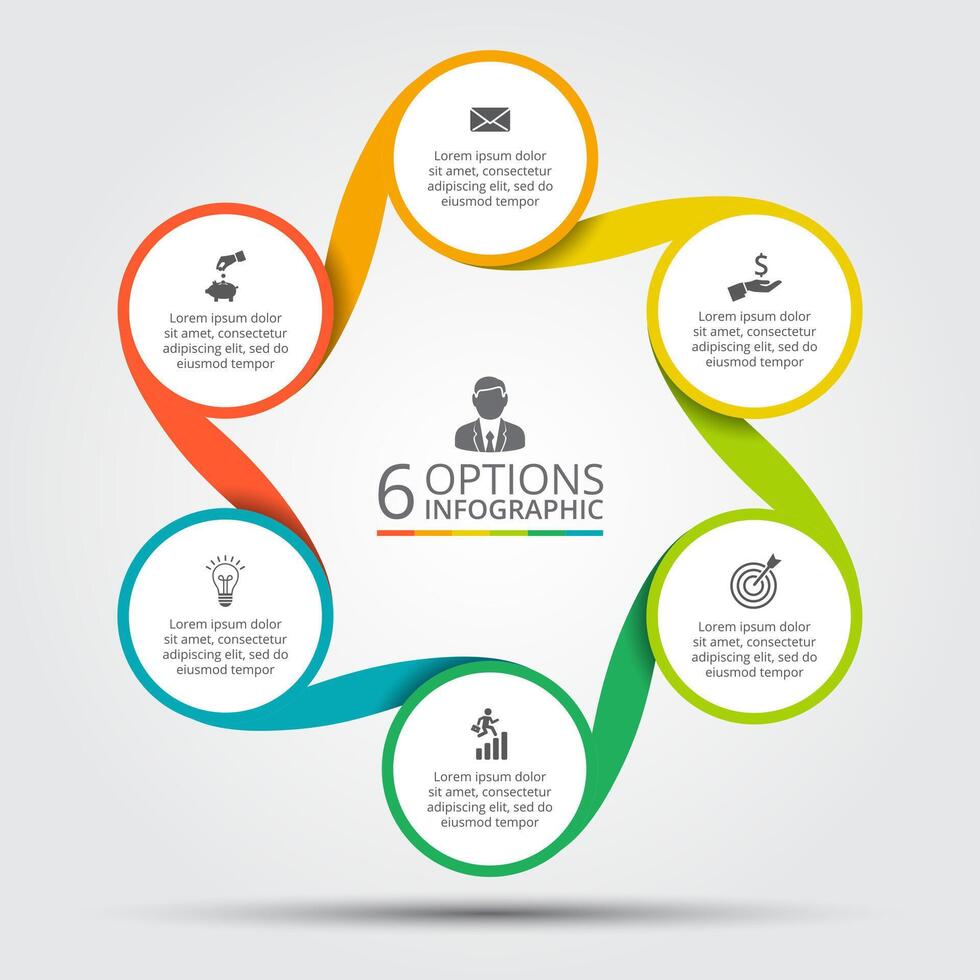 Lorem ipsum dolor sit amet, consectetur adipiscing elit, sed do eiusmod tempor

Lorem ipsum dolor sit amet, consectetur adipiscing elit, sed do eiusmod tempor

Lorem ipsum dolor sit amet, consectetur adipiscing elit, sed do eiusmod tempor

6 OPTIONS INFOGRAPHIC

Lorem ipsum dolor sit amet, consectetur adipiscing elit, sed do eiusmod tempor

Lorem ipsum dolor sit amet, consectetur adipiscing elit, sed do eiusmod tempor

Lorem ipsum dolor sit amet, consectetur adipiscing elit, sed do eiusmod tempor