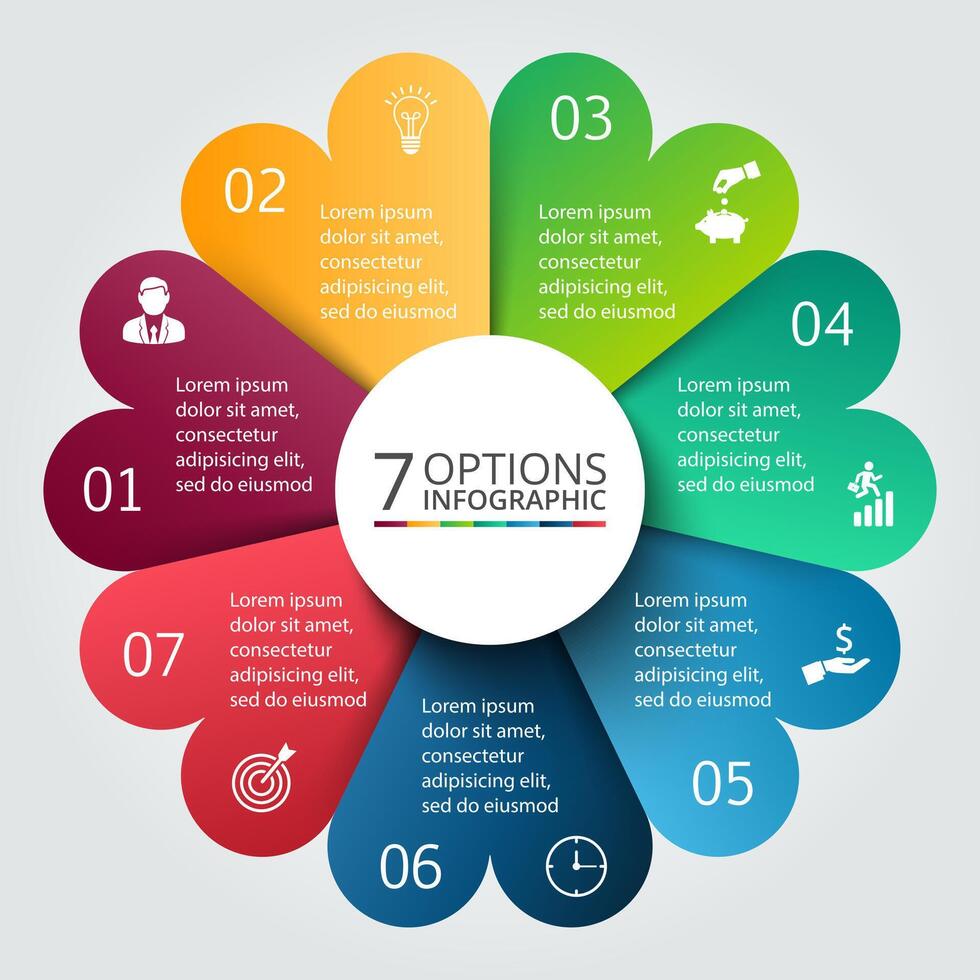 7 OPTIONS INFOGRAPHIC

01
Lorem ipsum dolor sit amet, consectetur adipisicing elit, sed do eiusmod

02
Lorem ipsum dolor sit amet, consectetur adipisicing elit, sed do eiusmod

03
Lorem ipsum dolor sit amet, consectetur adipisicing elit, sed do eiusmod

04
Lorem ipsum dolor sit amet, consectetur adipisicing elit, sed do eiusmod

05
Lorem ipsum dolor sit amet, consectetur adipisicing elit, sed do eiusmod

06
Lorem ipsum dolor sit amet, consectetur adipisicing elit, sed do eiusmod

07
Lorem ipsum dolor sit amet, consectetur adipisicing elit, sed do eiusmod