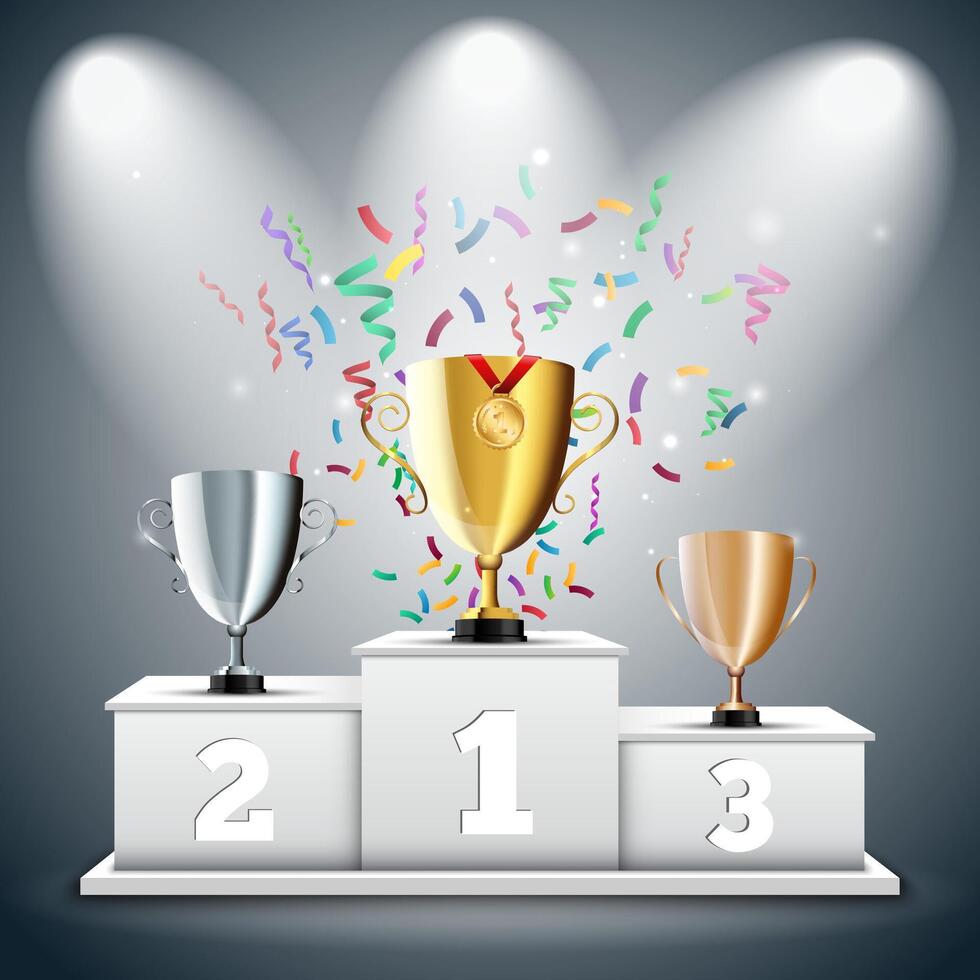 1

2

1

3