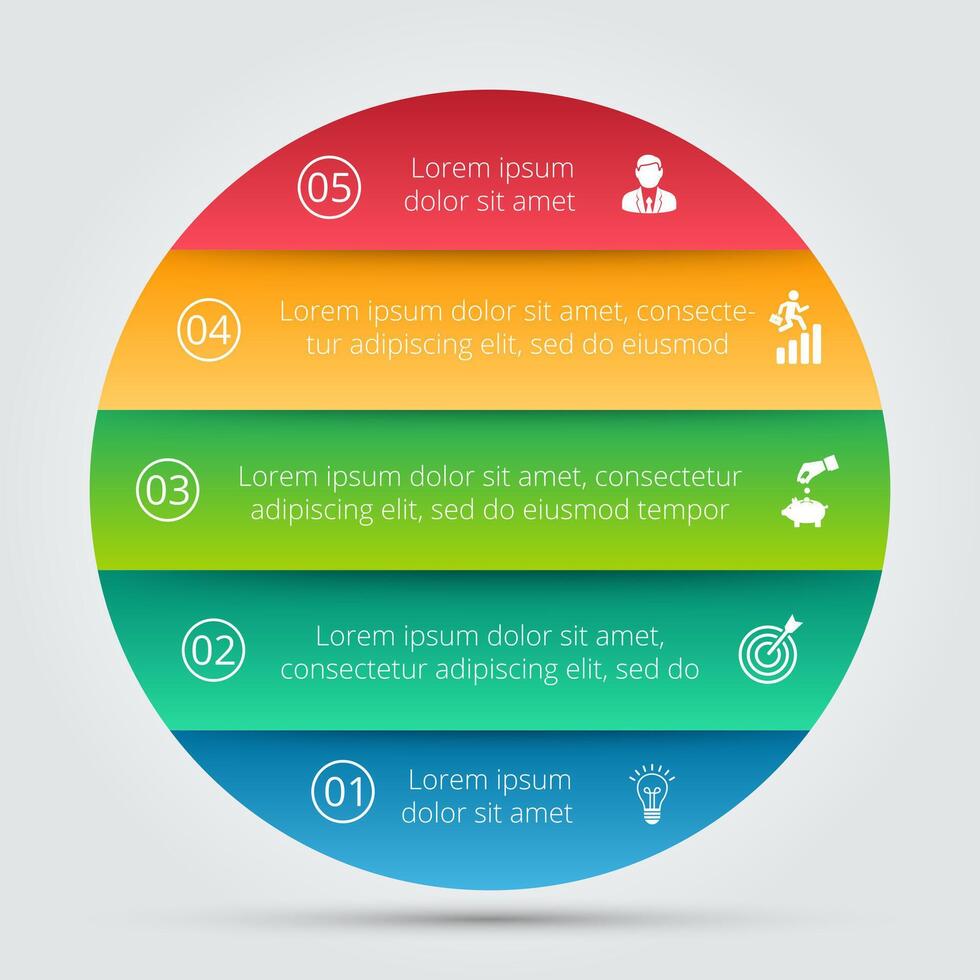 05 Lorem ipsum dolor sit amet

04 Lorem ipsum dolor sit amet, consectetur adipiscing elit, sed do eiusmod

03 Lorem ipsum dolor sit amet, consectetur adipiscing elit, sed do eiusmod tempor

02 Lorem ipsum dolor sit amet, consectetur adipiscing elit, sed do

01 Lorem ipsum dolor sit amet