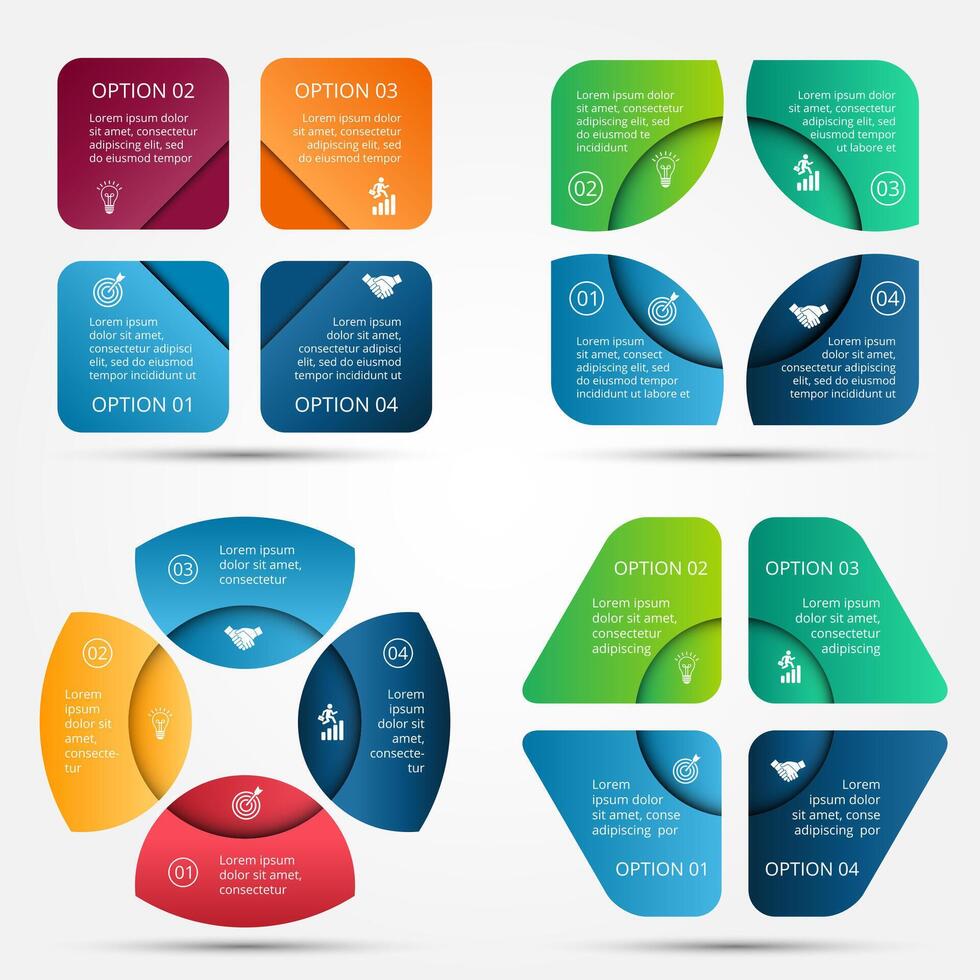 OPTION 02
Lorem ipsum dolor sit amet, consectetur adipiscing elit, sed do eiusmod tempor

OPTION 03
Lorem ipsum dolor sit amet, consectetur adipiscing elit, sed do eiusmod tempor

Lorem ipsum dolor sit amet, consectetur adipisci elit, sed do eiusmod tempor incididunt ut
OPTION 01

Lorem ipsum dolor sit amet, consectetur adipisci elit, sed do eiusmod tempor incididunt ut
OPTION 04

Lorem ipsum dolor sit amet, consectetur adipiscing elit, sed do eiusmod tempor incididunt
02

Lorem ipsum dolor sit amet, consectetur adipiscing elit, sed do eiusmod tempor ut labore et
03

01
Lorem ipsum sit amet, consect adipiscing elit, sed do eiusmod tempor incididunt ut labore et

04
Lorem ipsum dolor sit amet, consectetur adipiscing elit, sed do eiusmod tempor incididunt ut

03
Lorem ipsum dolor sit amet, consectetur

02
Lorem ipsum dolor sit amet, consectetur

04
Lorem ipsum dolor sit amet, consectetur

01
Lorem ipsum dolor sit amet, consectetur

OPTION 02
Lorem ipsum dolor sit amet, consectetur adipiscing

OPTION 03
Lorem ipsum dolor sit amet, consectetur adipiscing

Lorem ipsum dolor sit amet, conse adipiscing por
OPTION 01

Lorem ipsum dolor sit amet, conse adipiscing por
OPTION 04