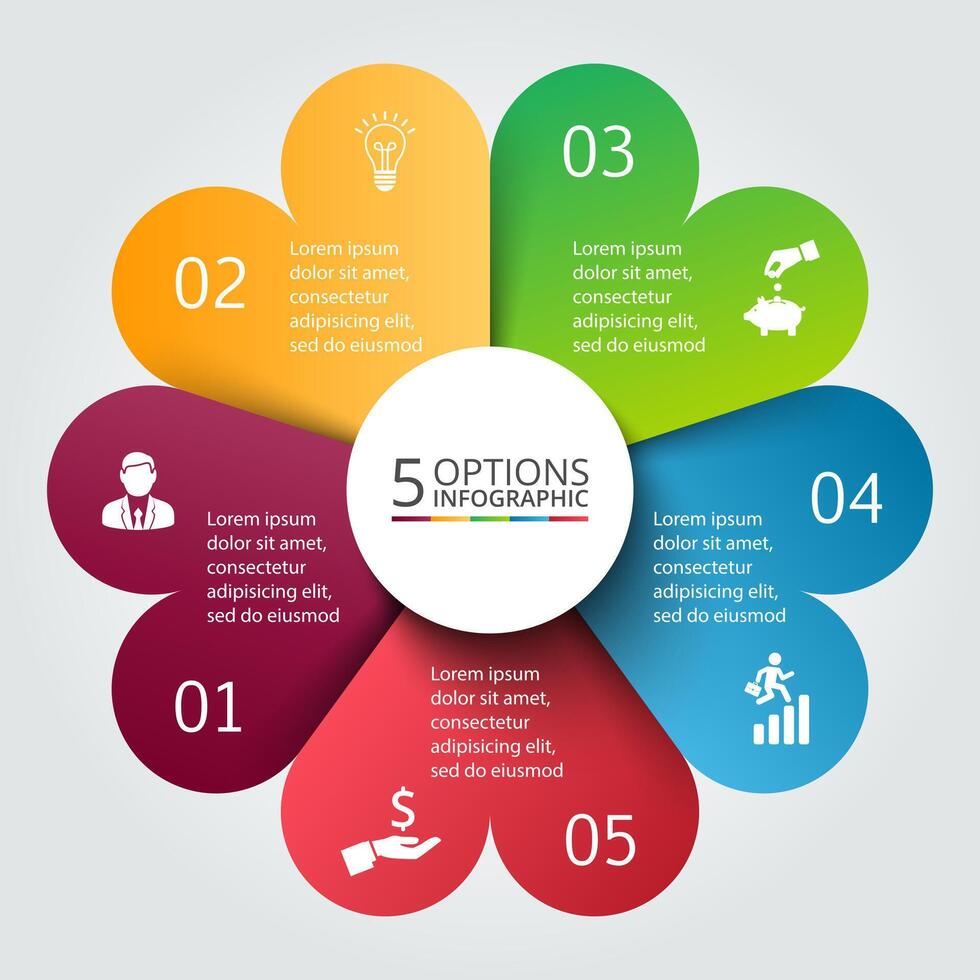 5 OPTIONS INFOGRAPHIC

01

Lorem ipsum dolor sit amet, consectetur adipisicing elit, sed do eiusmod

02

Lorem ipsum dolor sit amet, consectetur adipisicing elit, sed do eiusmod

03

Lorem ipsum dolor sit amet, consectetur adipisicing elit, sed do eiusmod

04

Lorem ipsum dolor sit amet, consectetur adipisicing elit, sed do eiusmod

05

Lorem ipsum dolor sit amet, consectetur adipisicing elit, sed do eiusmod

$