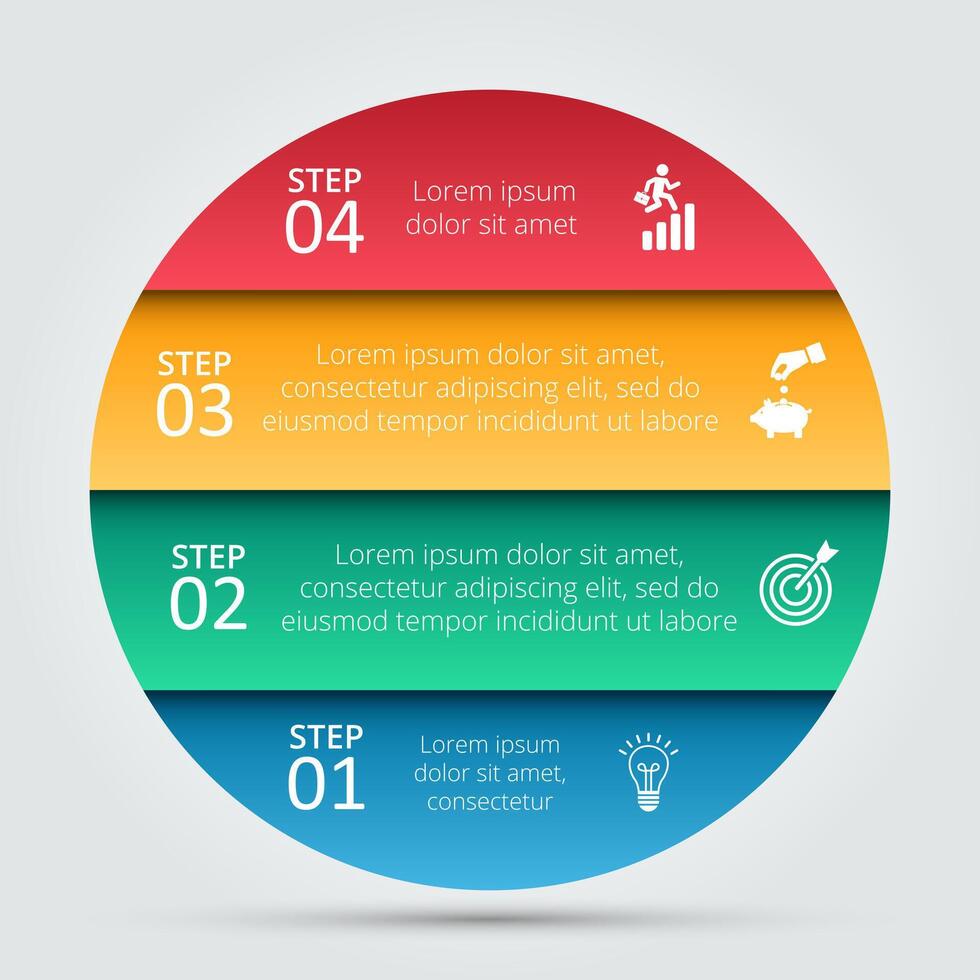 STEP
04

Lorem ipsum dolor sit amet

STEP
03

Lorem ipsum dolor sit amet, consectetur adipiscing elit, sed do eiusmod tempor incididunt ut labore

STEP
02

Lorem ipsum dolor sit amet, consectetur adipiscing elit, sed do eiusmod tempor incididunt ut labore

STEP
01

Lorem ipsum dolor sit amet, consectetur