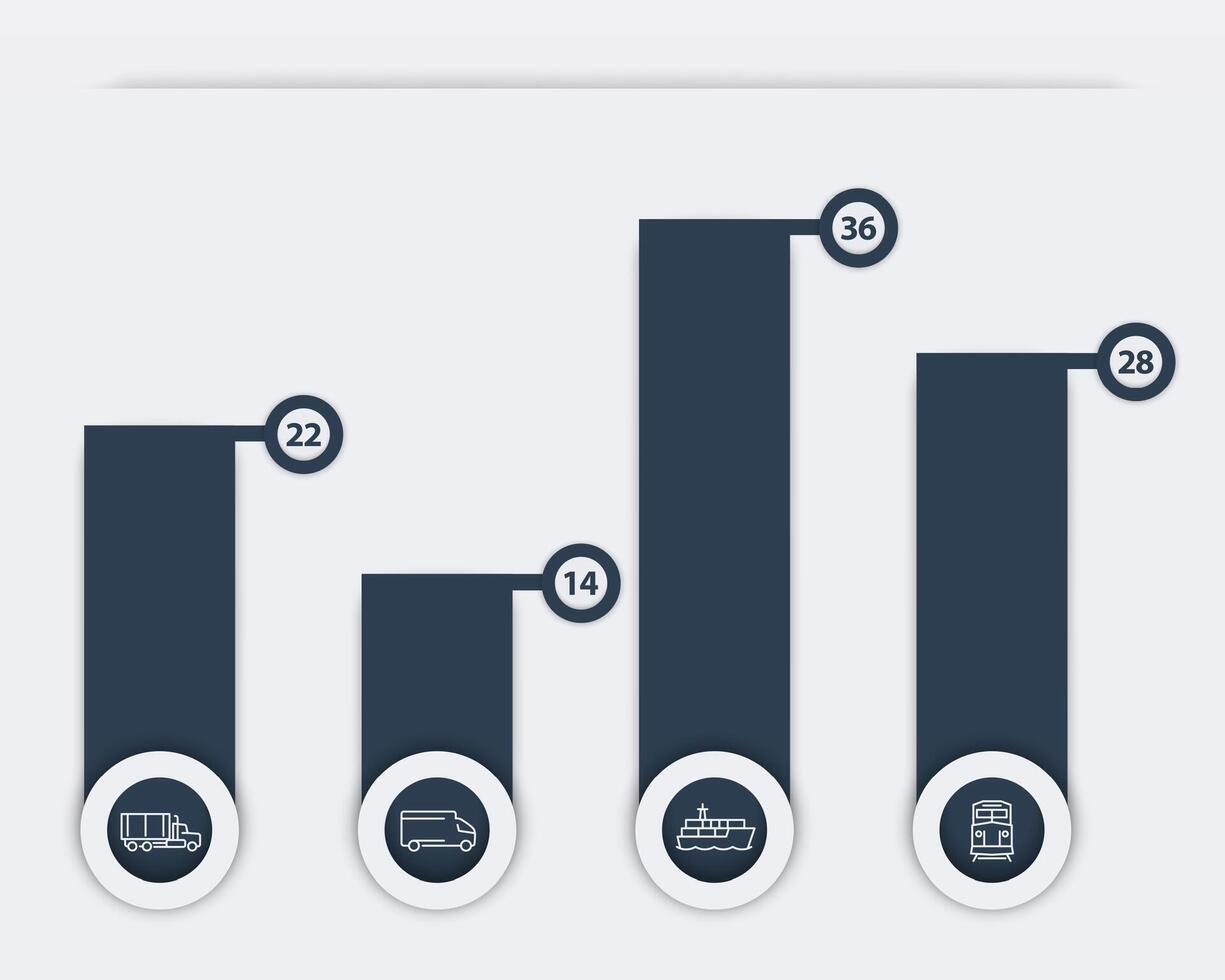 22

14

36

28