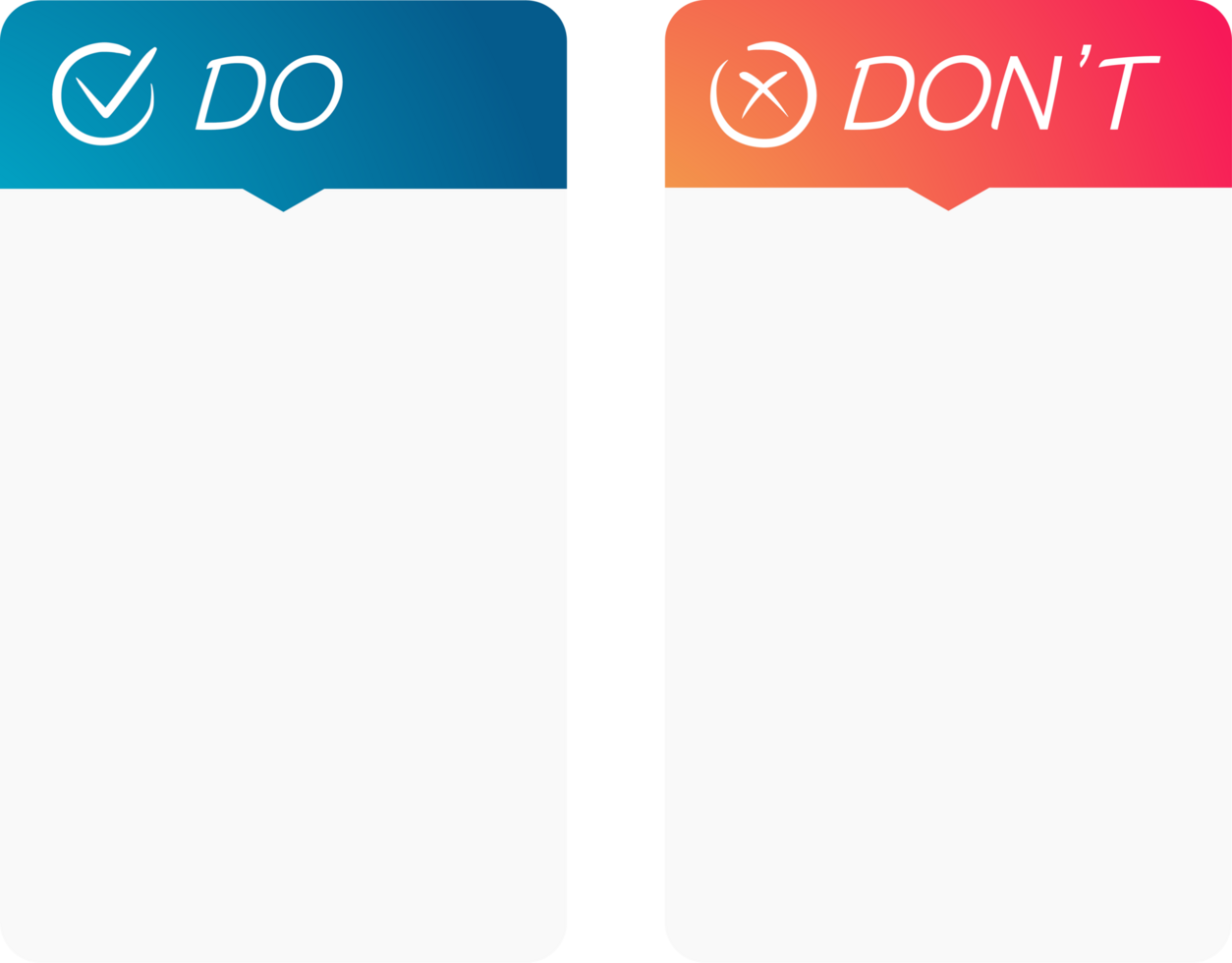 DO

DON'T