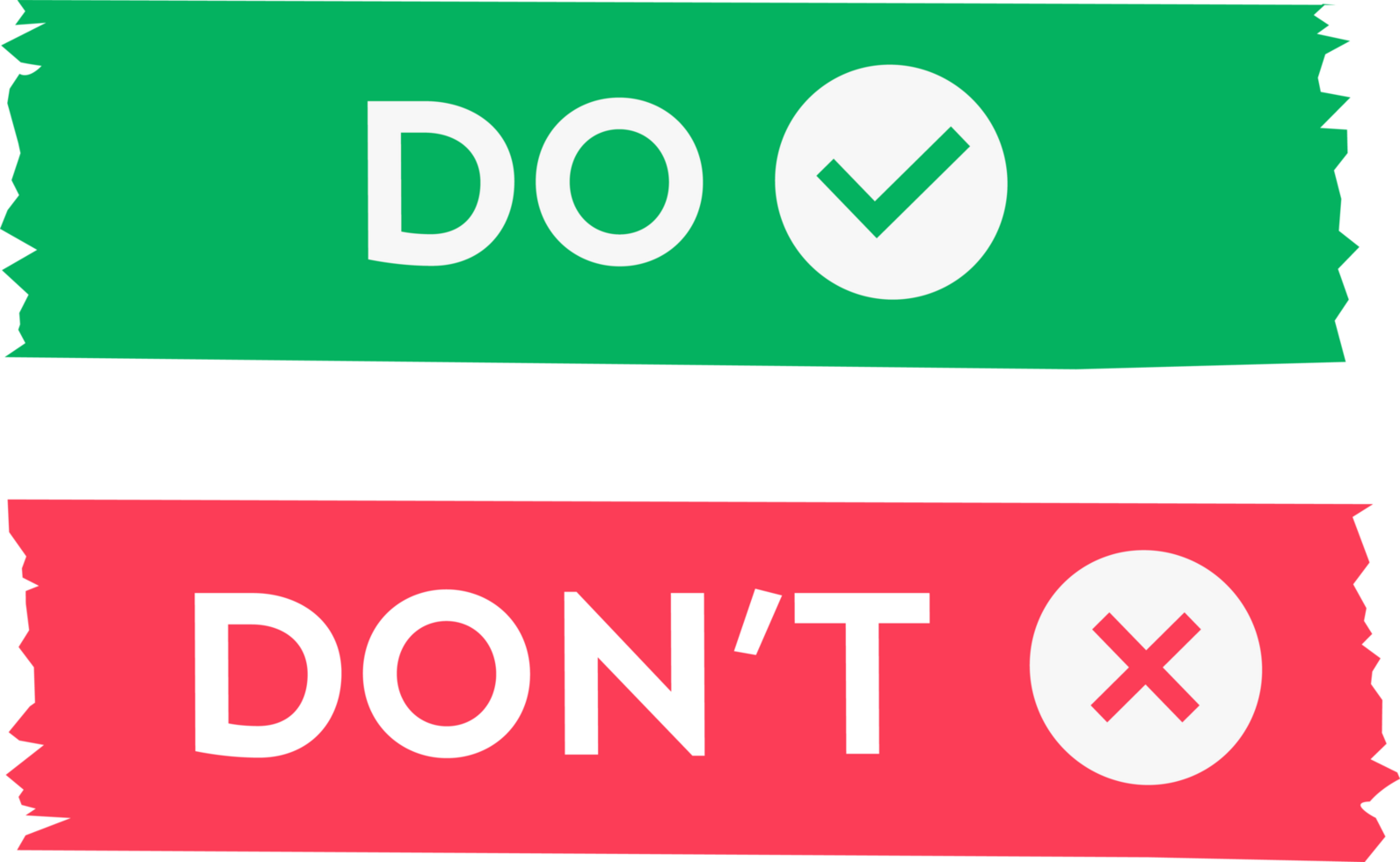 DO

DON'T