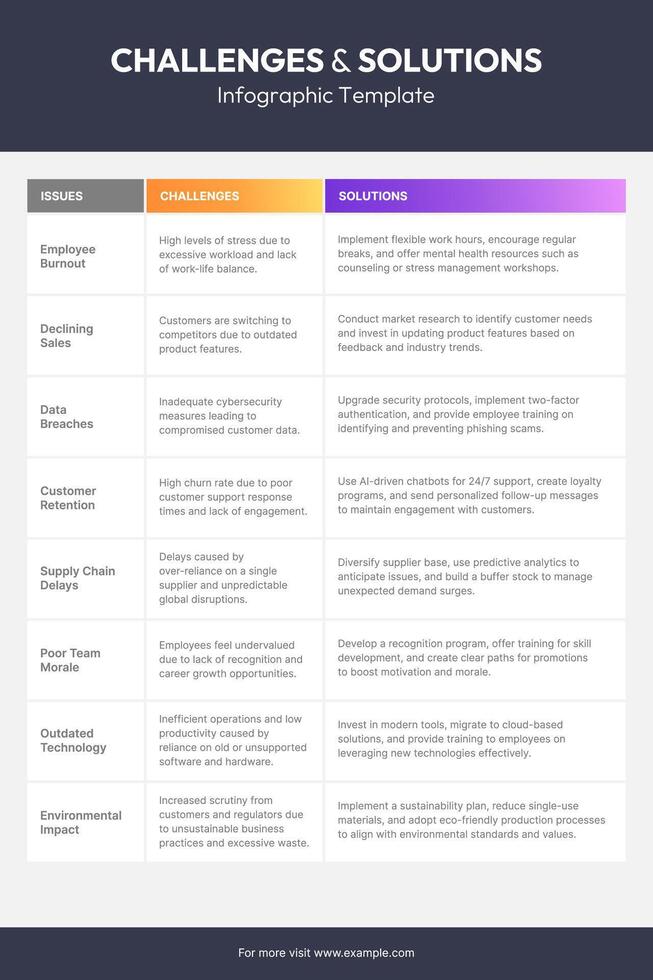 CHALLENGES & SOLUTIONS
Infographic Template

| ISSUES | CHALLENGES | SOLUTIONS |
|---|---|---|
| Employee Burnout | High levels of stress due to excessive workload and lack of work-life balance. | Implement flexible work hours, encourage regular breaks, and offer mental health resources such as counseling or stress management workshops. |
| Declining Sales | Customers are switching to competitors due to outdated product features. | Conduct market research to identify customer needs and invest in updating product features based on feedback and industry trends. |
| Data Breaches | Inadequate cybersecurity measures leading to compromised customer data. | Upgrade security protocols, implement two-factor authentication, and provide employee training on identifying and preventing phishing scams. |
| Customer Retention | High churn rate due to poor customer support response times and lack of engagement. | Use AI-driven chatbots for 24/7 support, create loyalty programs, and send personalized follow-up messages to maintain engagement with customers. |
| Supply Chain Delays | Delays caused by over-reliance on a single supplier and unpredictable global disruptions. | Diversify supplier base, use predictive analytics to anticipate issues, and build a buffer stock to manage unexpected demand surges. |
| Poor Team Morale | Employees feel undervalued due to lack of recognition and career growth opportunities. | Develop a recognition program, offer training for skill development, and create clear paths for promotions to boost motivation and morale. |
| Outdated Technology | Inefficient operations and low productivity caused by reliance on old or unsupported software and hardware. | Invest in modern tools, migrate to cloud-based solutions, and provide training to employees on leveraging new technologies effectively. |
| Environmental Impact | Increased scrutiny from customers and regulators due to unsustainable business practices and excessive waste. | Implement a sustainability plan, reduce single-use materials, and adopt eco-friendly production processes to align with environmental standards and values. |

For more visit www.example.com